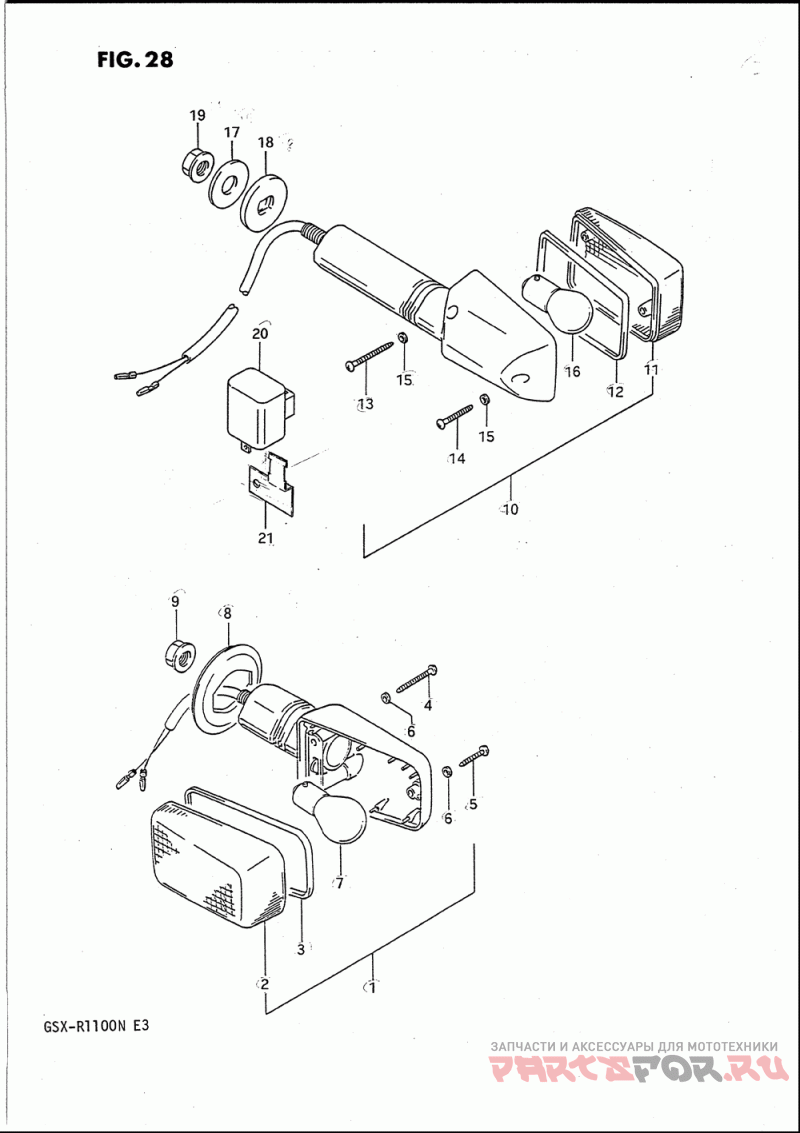 FIG. 28

19
17
18
20
13
15
16
12
11
14
15
10
21
9
8
4
6
5
6
7
3
2
1

GSX-R1100N E3

ЗАПЧАСТИ И АКСЕССУАРЫ ДЛЯ МОТОТЕХНИКИ
PARTSFOR.RU