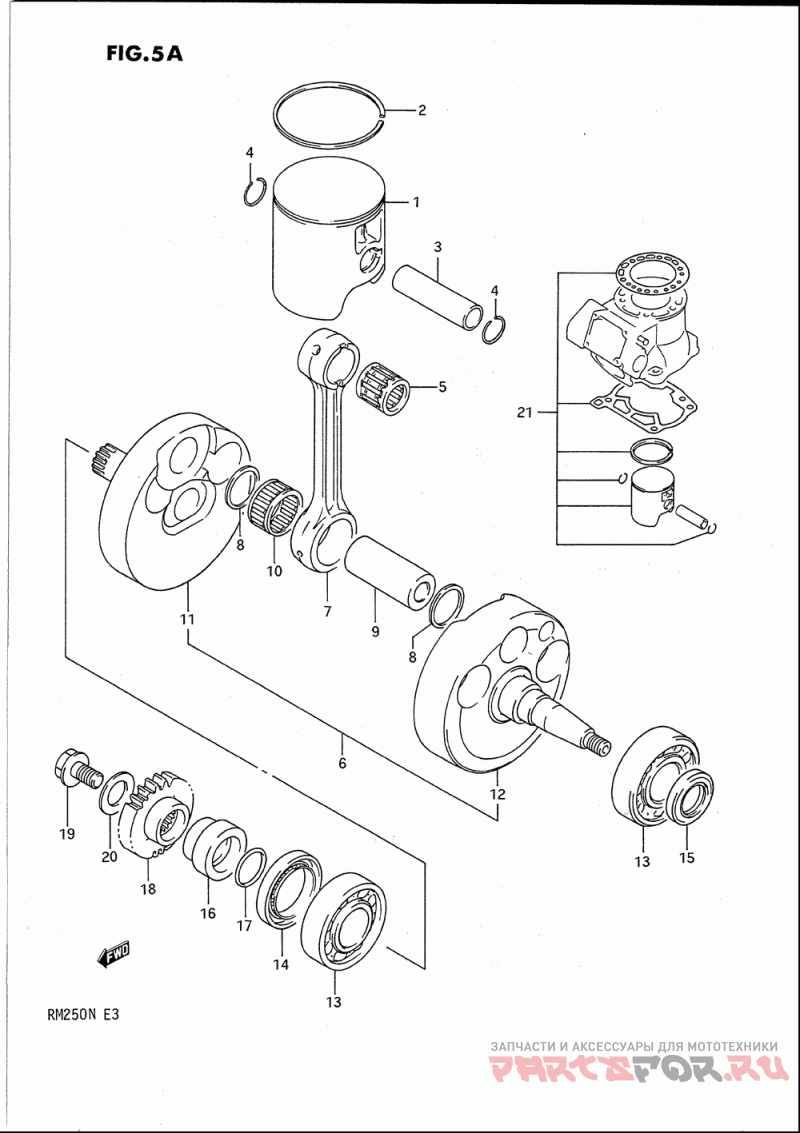 FIG.5A

2
4
1
3
4
5
21
8
10
7
9
8
11
6
12
19
20
18
16
17
14
13
13
15

FWD

RM250N E3

ЗАПЧАСТИ И АКСЕССУАРЫ ДЛЯ МОТОТЕХНИКИ
PARTSFOR.RU