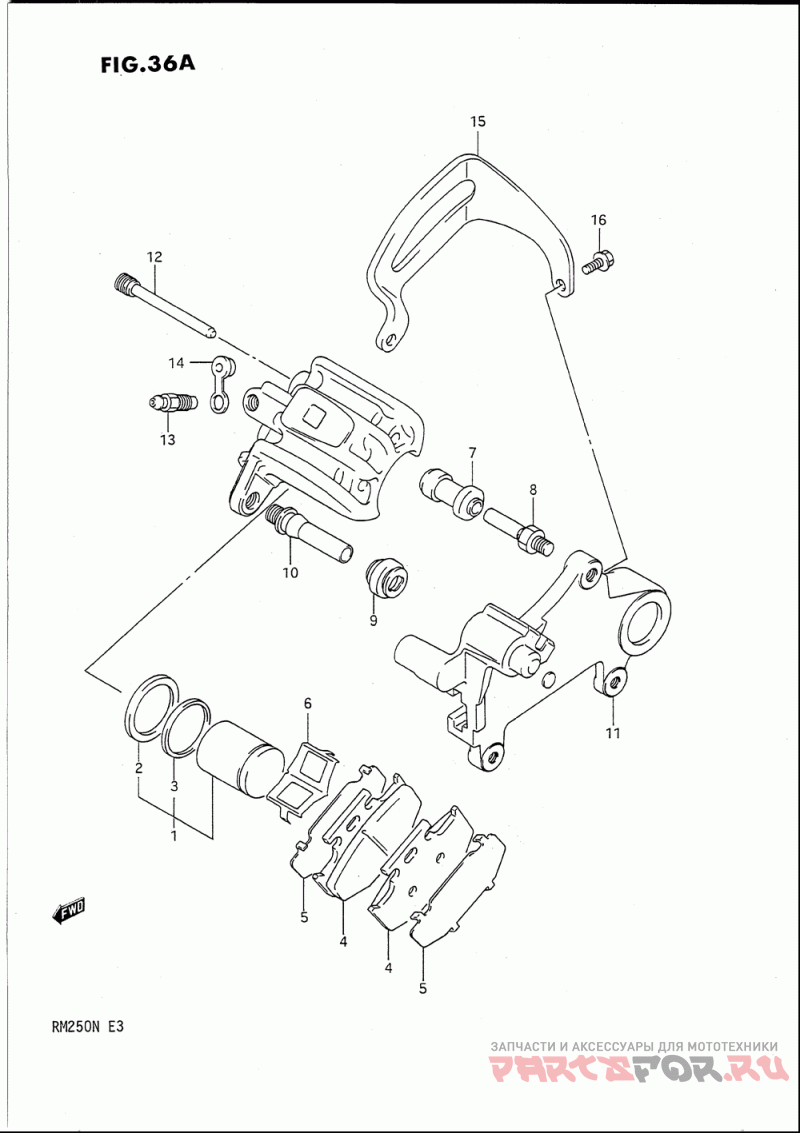 FIG.36A

15
16
12
14
13
7
8
10
9
11
6
2
3
1
5
4
4
5
FWD

RM250N E3

ЗАПЧАСТИ И АКСЕССУАРЫ ДЛЯ МОТОТЕХНИКИ
PARTSFOR.RU