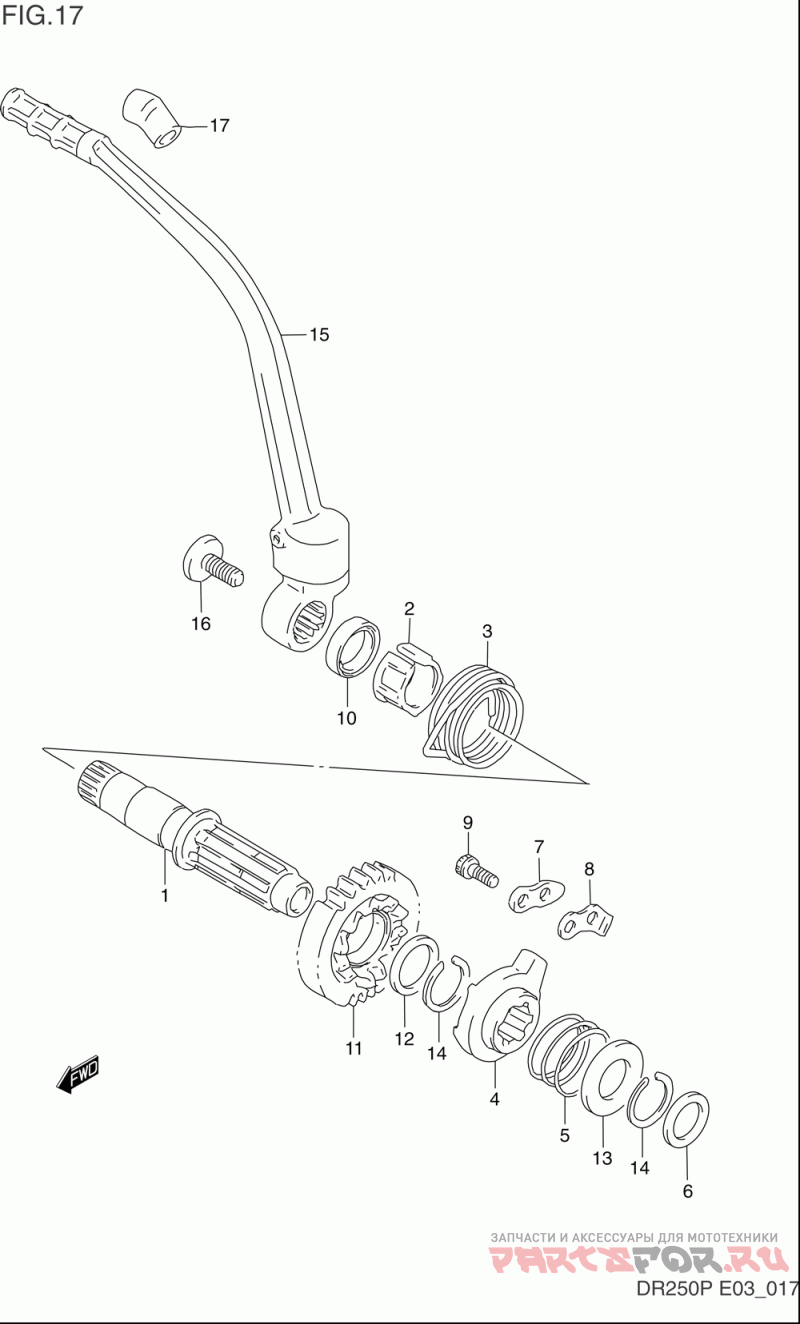 FIG.17

17

15

16

2

3

10

9

7

8

1

11

12

14

4

5

13

14

6

FWD

ЗАПЧАСТИ И АКСЕССУАРЫ ДЛЯ МОТОТЕХНИКИ
PARTSFOR.RU

DR250P E03_017