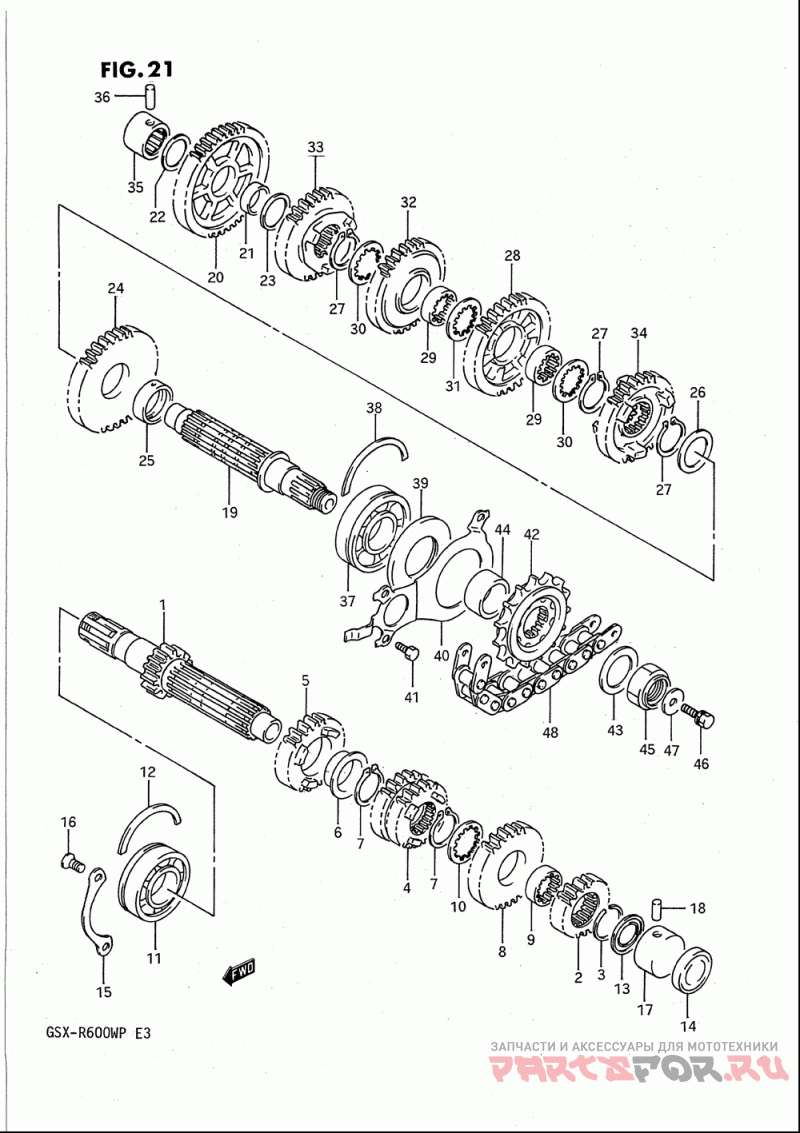 FIG. 21

36
35
22
20
21
23
33
27
30
32
29
31
28
29
30
27
34
26
27
24
25
19
38
39
37
44
42
40
41
48
43
45
47
46
1
5
6
7
4
7
10
8
9
2
3
13
17
14
18
12
16
11
15
FWD

GSX-R600WP E3

ЗАПЧАСТИ И АКСЕССУАРЫ ДЛЯ МОТОТЕХНИКИ
PARTSFOR.RU