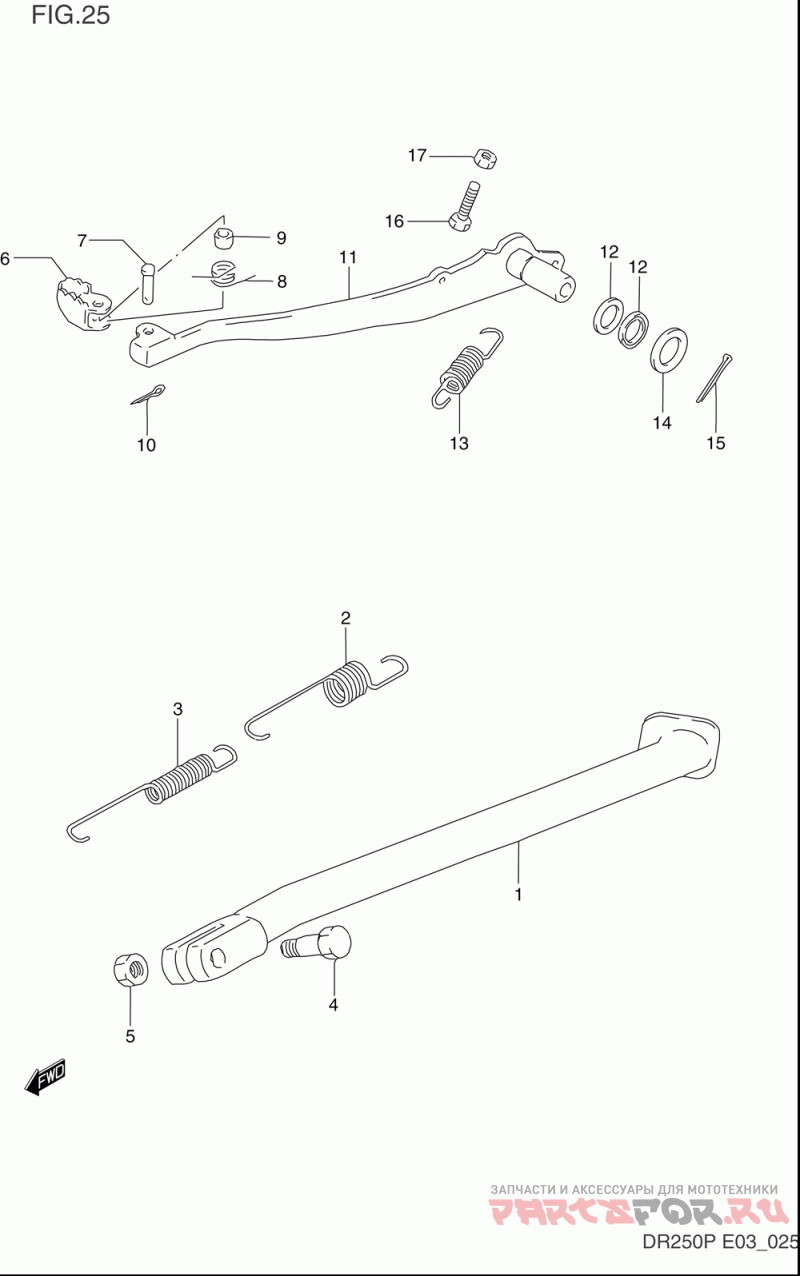 FIG.25

17
16
7
9
6
8
11
12
12
10
13
14
15

2
3
1
4
5

FWD

ЗАПЧАСТИ И АКСЕССУАРЫ ДЛЯ МОТОТЕХНИКИ
PARTSFOR.RU

DR250P E03_025