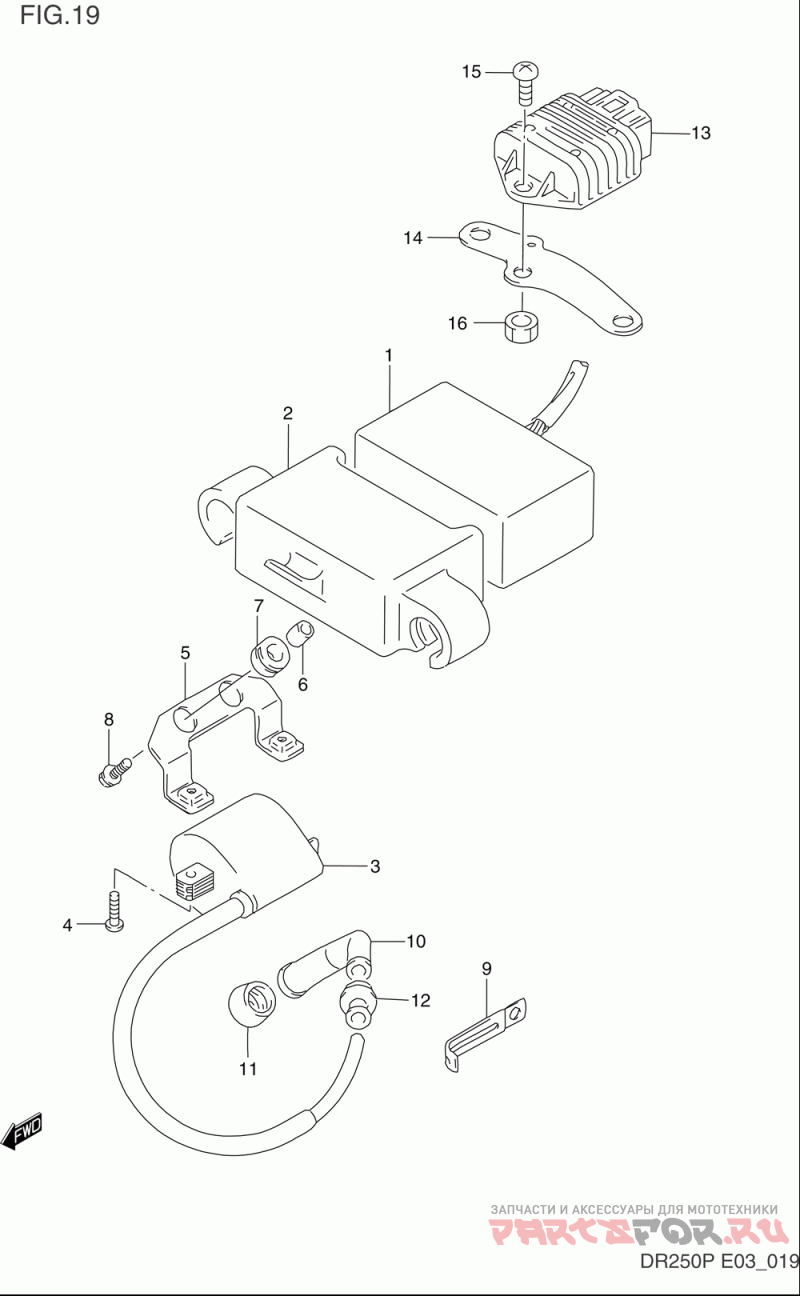 FIG.19

15
13
14
16
1
2
7
5
6
8
3
4
10
9
12
11
FWD

ЗАПЧАСТИ И АКСЕССУАРЫ ДЛЯ МОТОТЕХНИКИ
PARTSFOR.RU

DR250P E03_019