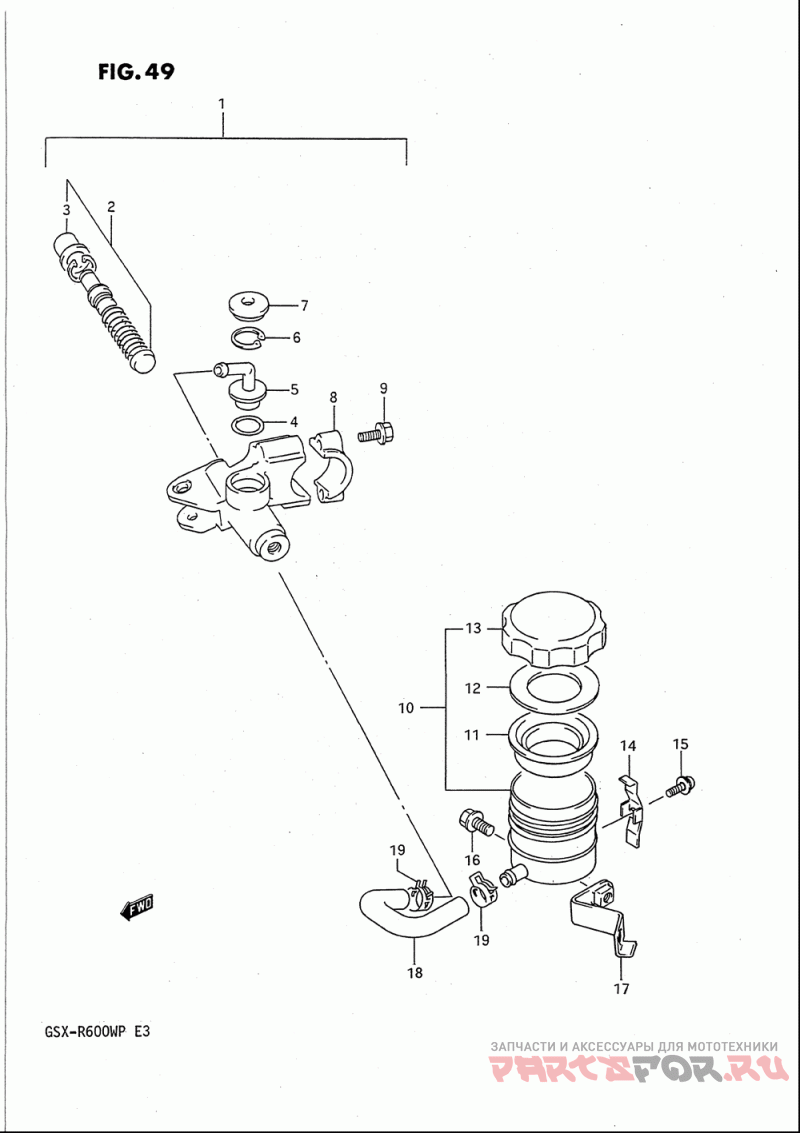 FIG. 49

1
3
2
7
6
5
4
8
9
13
12
10
11
14
15
16
19
19
18
17
FWD

GSX-R600WP E3

ЗАПЧАСТИ И АКСЕССУАРЫ ДЛЯ МОТОТЕХНИКИ
PARTSFOR.RU