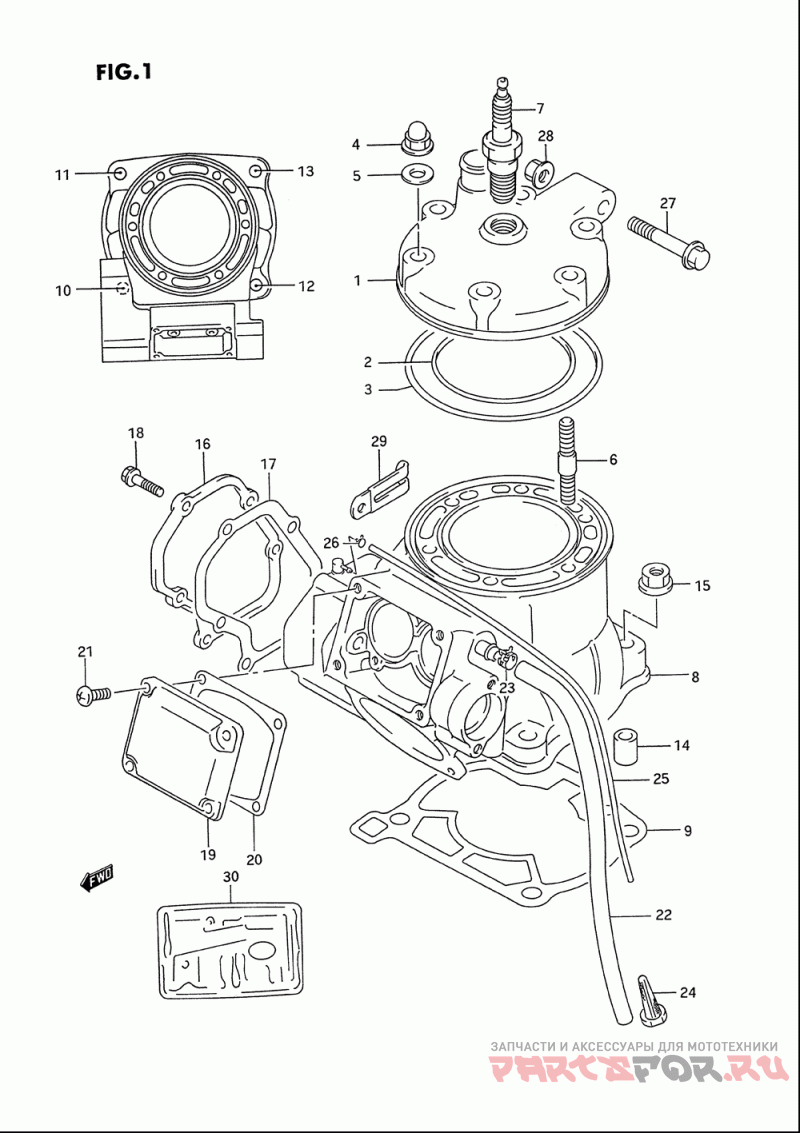 FIG.1

11
13
10
12
4
5
7
28
27
1
2
3
18
16
17
29
6
26
15
21
23
8
14
25
9
19
20
FWD
30
22
24

ЗАПЧАСТИ И АКСЕССУАРЫ ДЛЯ МОТОТЕХНИКИ
PARTSFOR.RU