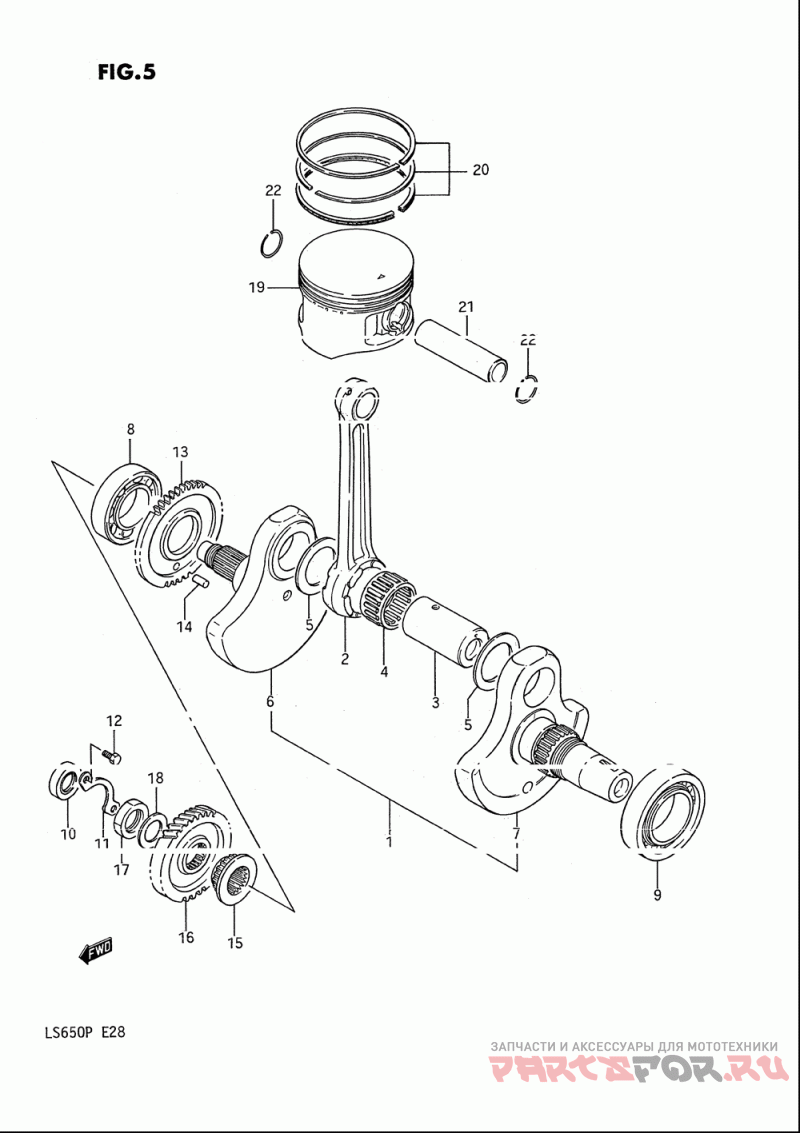 FIG.5

20

22

19

21

22

8

13

14

5

2

4

3

5

6

12

18

10

11

17

16

15

1

7

9

FWD

LS650P E28

ЗАПЧАСТИ И АКСЕССУАРЫ ДЛЯ МОТОТЕХНИКИ
PARTSFOR.RU