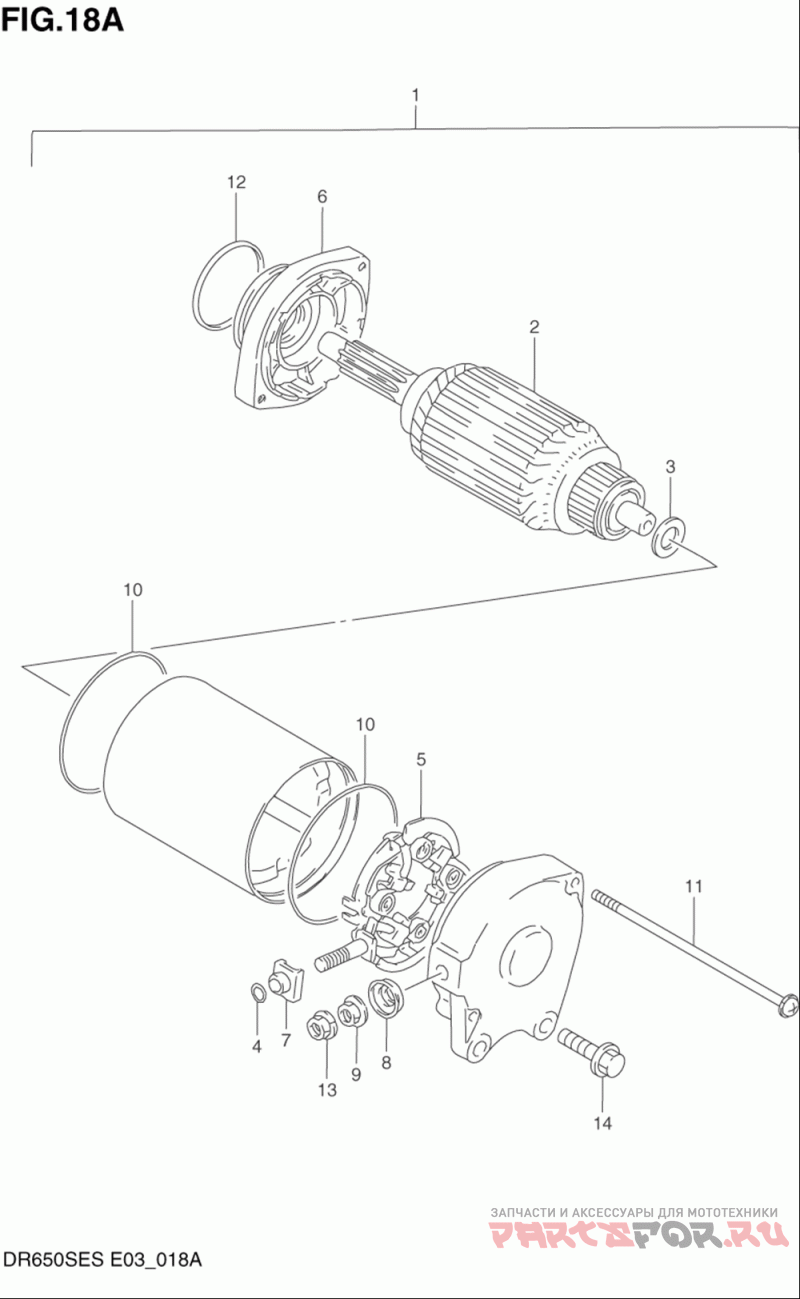 FIG.18A

1

12

6

2

3

10

10

5

11

4

7

13

9

8

14

ЗАПЧАСТИ И АКСЕССУАРЫ ДЛЯ МОТОТЕХНИКИ
PARTSFOR.RU

DR650SES E03_018A