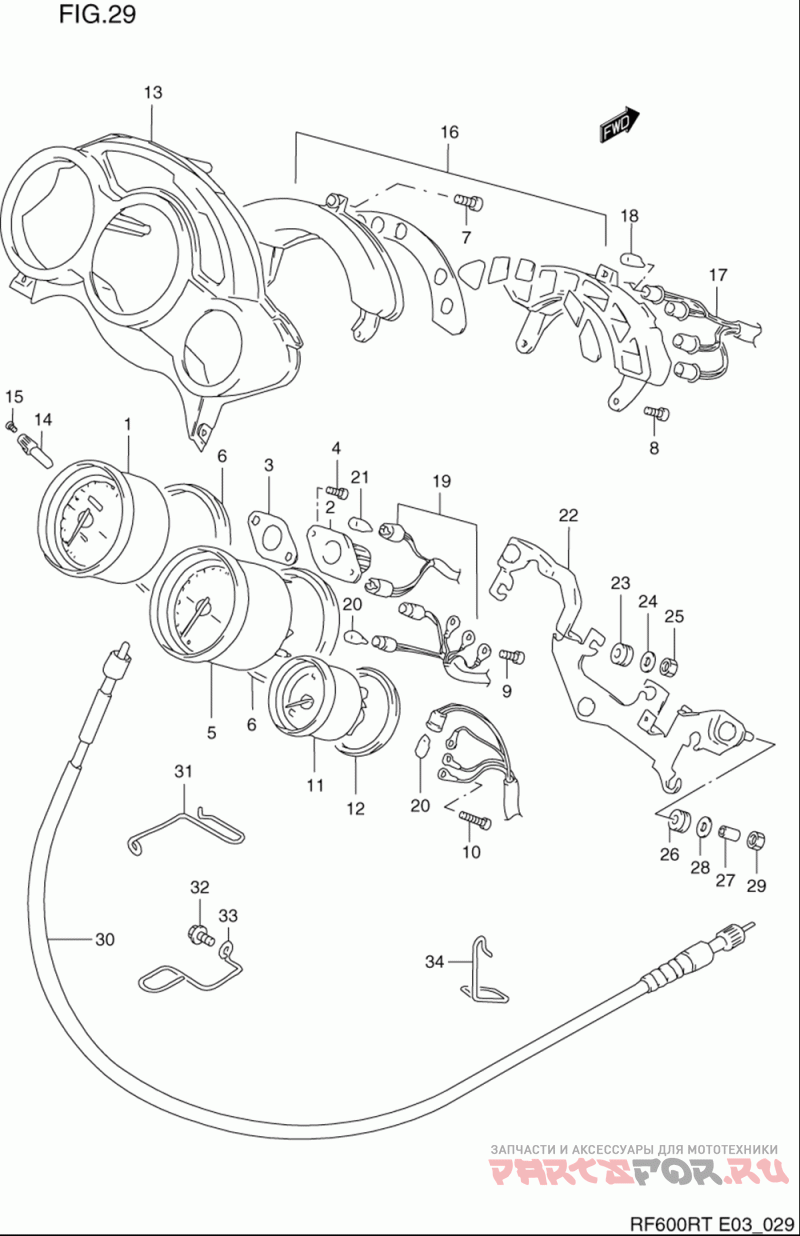 FIG.29

13
16
FWD
7
18
17
8
15
14
1
6
3
4
21
2
19
22
23
24
25
20
9
5
6
11
12
20
10
31
26
28
27
29
32
33
30
34

ЗАПЧАСТИ И АКСЕССУАРЫ ДЛЯ МОТОТЕХНИКИ
PARTSFOR.RU

RF600RT E03_029