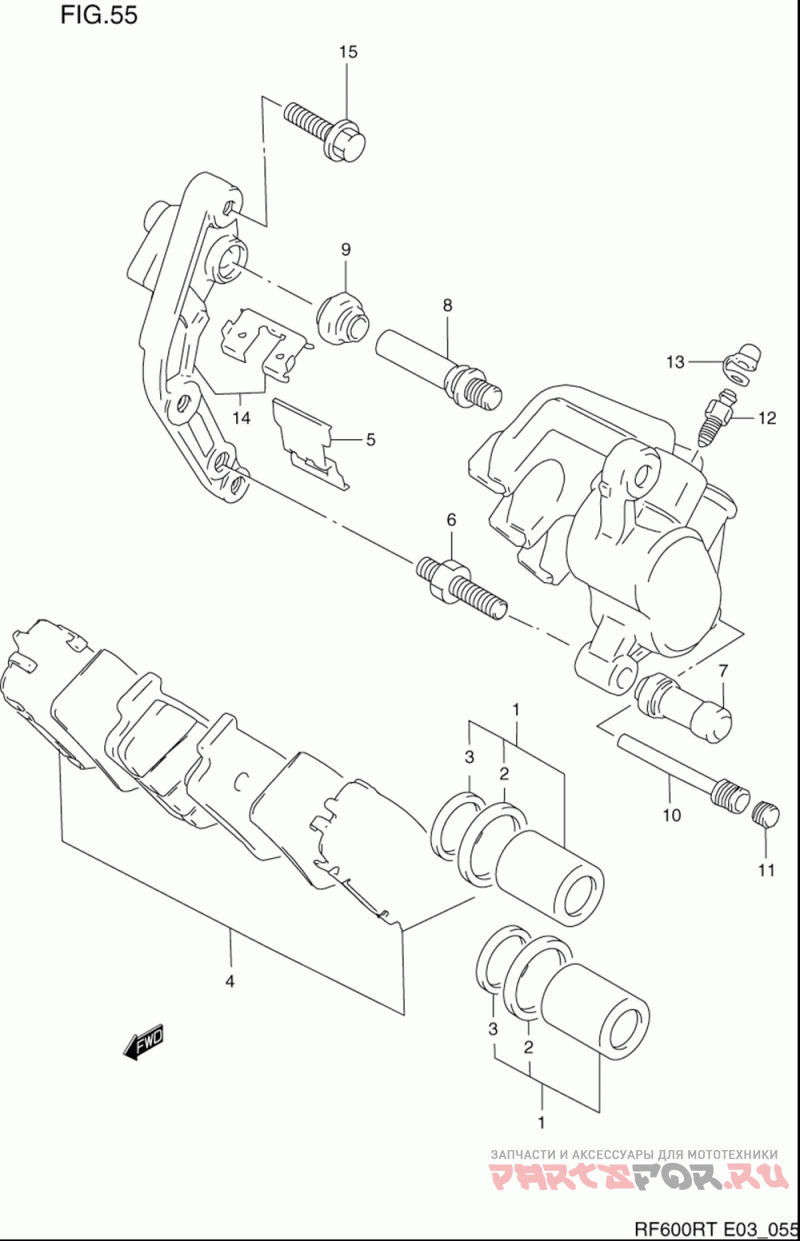 FIG.55

15

9

8

13

12

14

5

6

7

1

3

2

10

11

4

3

2

1

FWD

ЗАПЧАСТИ И АКСЕССУАРЫ ДЛЯ МОТОТЕХНИКИ
PARTSFOR.RU

RF600RT E03_055