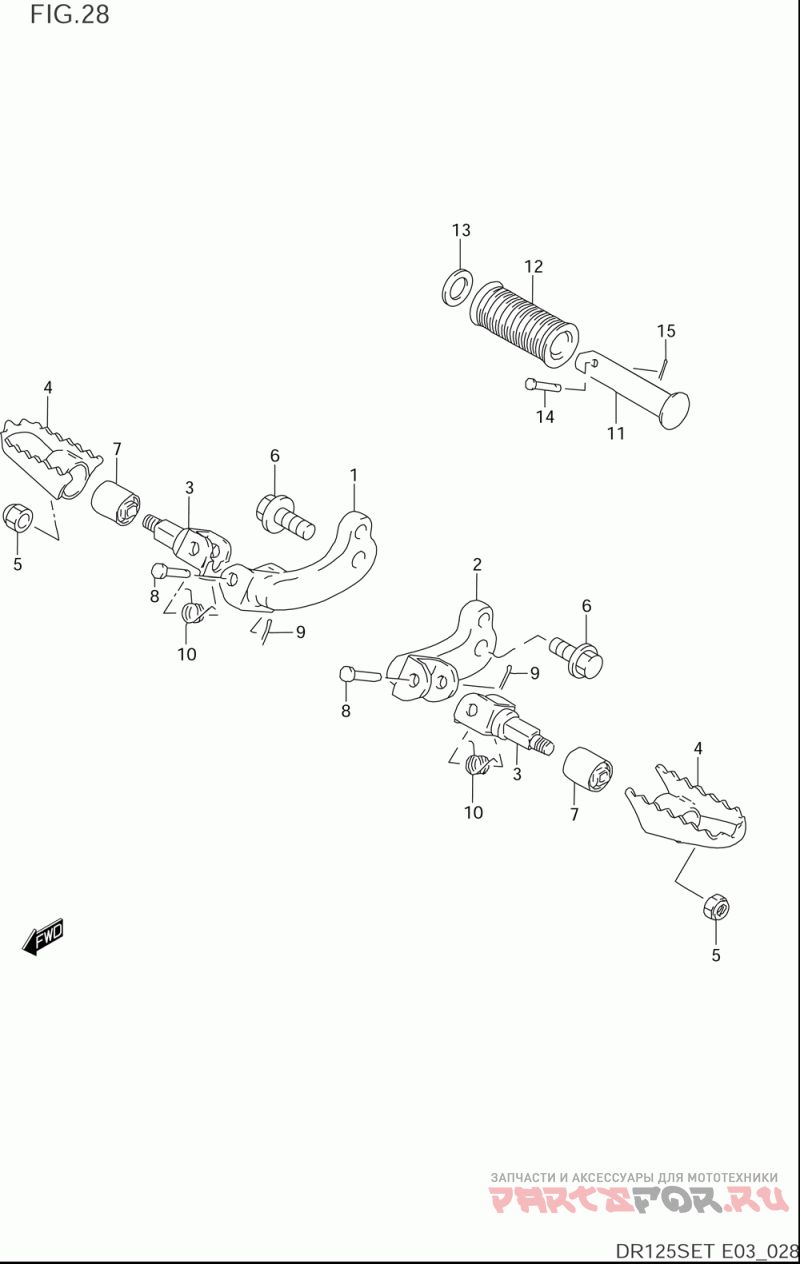 FIG.28

13
12
15
14
11
4
7
6
1
3
5
8
10
9
2
6
9
8
3
10
7
4
5

FWD

ЗАПЧАСТИ И АКСЕССУАРЫ ДЛЯ МОТОТЕХНИКИ
PARTSFOR.RU

DR125SET E03_028