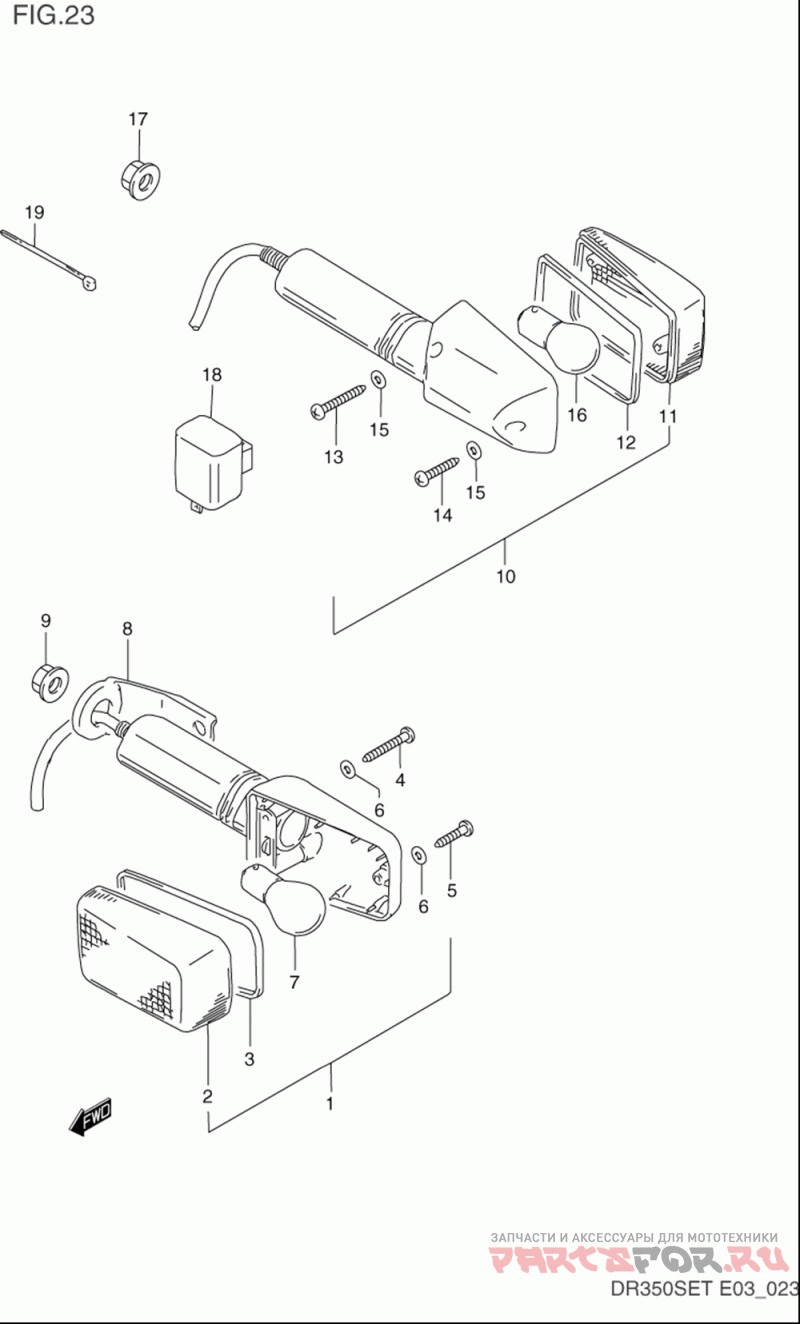 FIG.23

17
19
18
13
15
14
15
16
12
11
10
9
8
4
6
6
5
7
3
2
1
FWD

ЗАПЧАСТИ И АКСЕССУАРЫ ДЛЯ МОТОТЕХНИКИ
PARTSFOR.RU

DR350SET E03_023