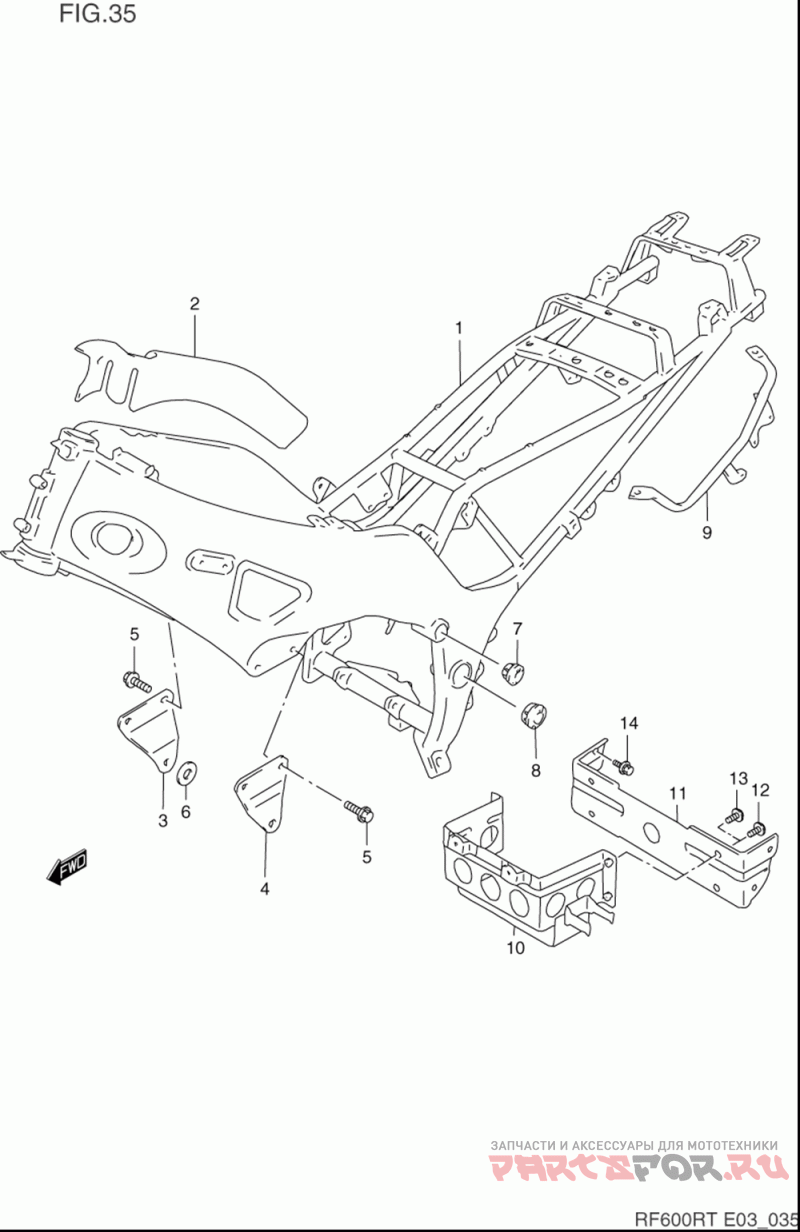 FIG.35

2
1
9
5
7
8
14
13
12
11
3
6
4
5
10
FWD

ЗАПЧАСТИ И АКСЕССУАРЫ ДЛЯ МОТОТЕХНИКИ
PARTSFOR.RU

RF600RT E03_035