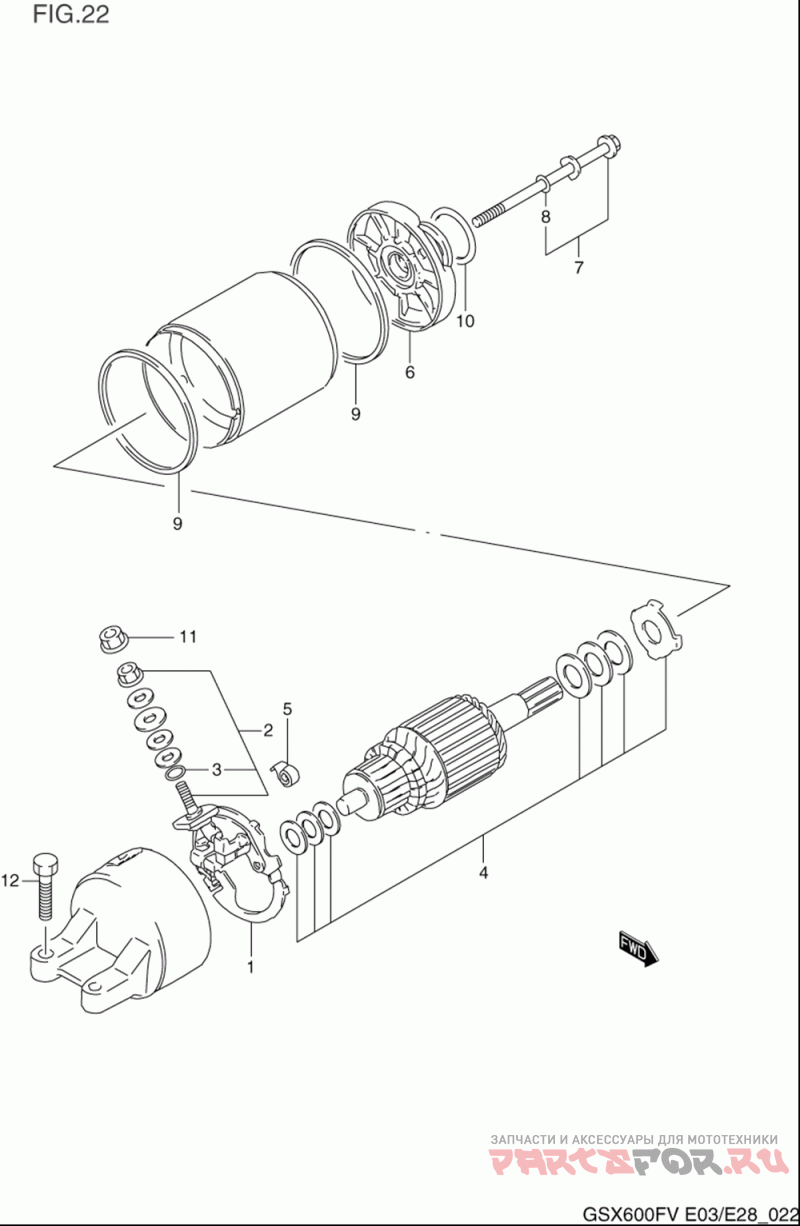 FIG.22

8
7
10
6
9
9

11
2
5
3
4
12
1
FWD

ЗАПЧАСТИ И АКСЕССУАРЫ ДЛЯ МОТОТЕХНИКИ
PARTSFOR.RU

GSX600FV E03/E28_022