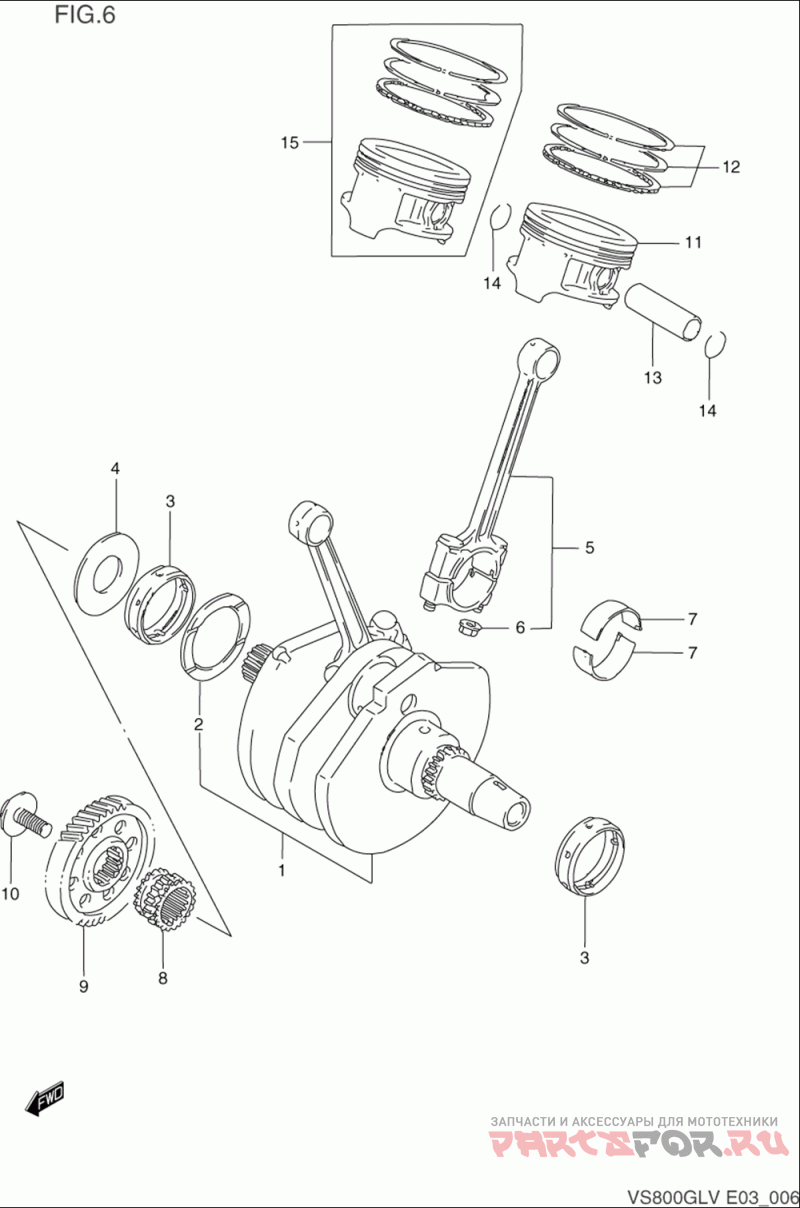 FIG.6

15

12

11

14

13

14

4

3

5

6

7

7

2

1

10

9

8

3

FWD

ЗАПЧАСТИ И АКСЕССУАРЫ ДЛЯ МОТОТЕХНИКИ
PARTSFOR.RU

VS800GLV E03_006