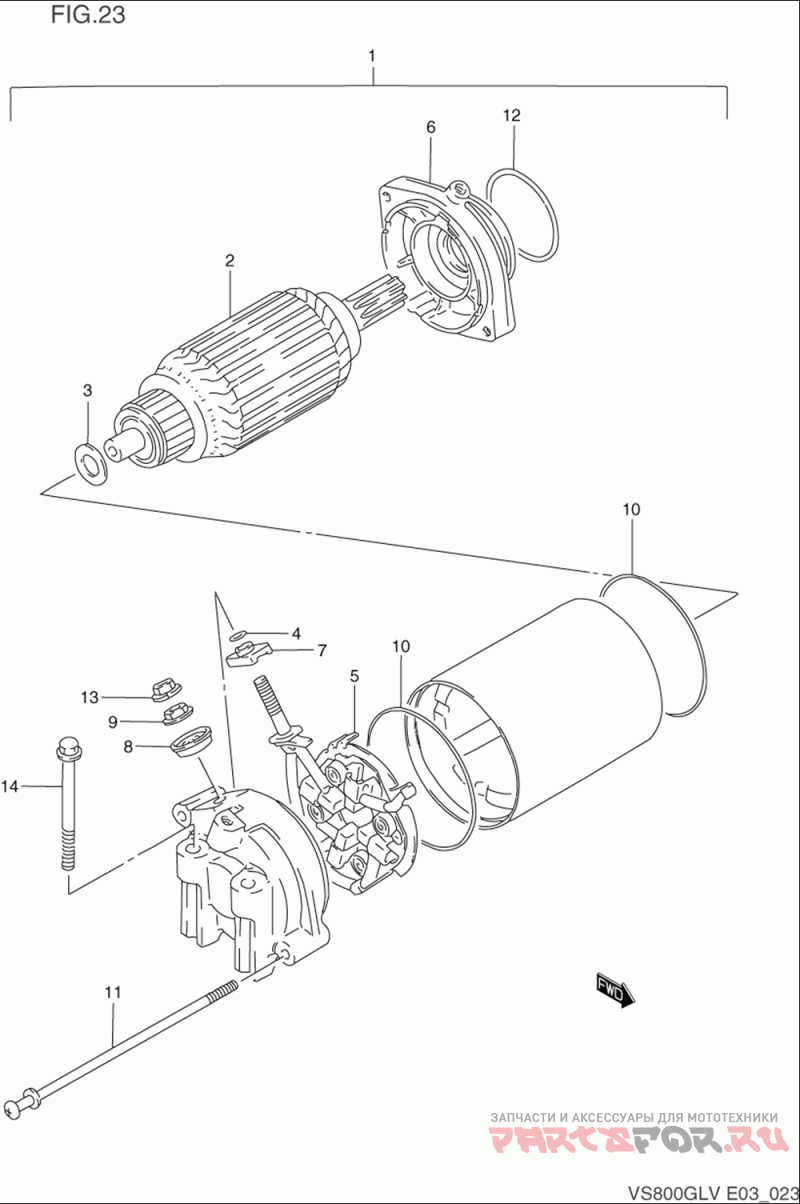 FIG.23

1
6
12
2
3
10
4
7
5
10
13
9
8
14
11
FWD

ЗАПЧАСТИ И АКСЕССУАРЫ ДЛЯ МОТОТЕХНИКИ
PARTSFOR.RU

VS800GLV E03_023