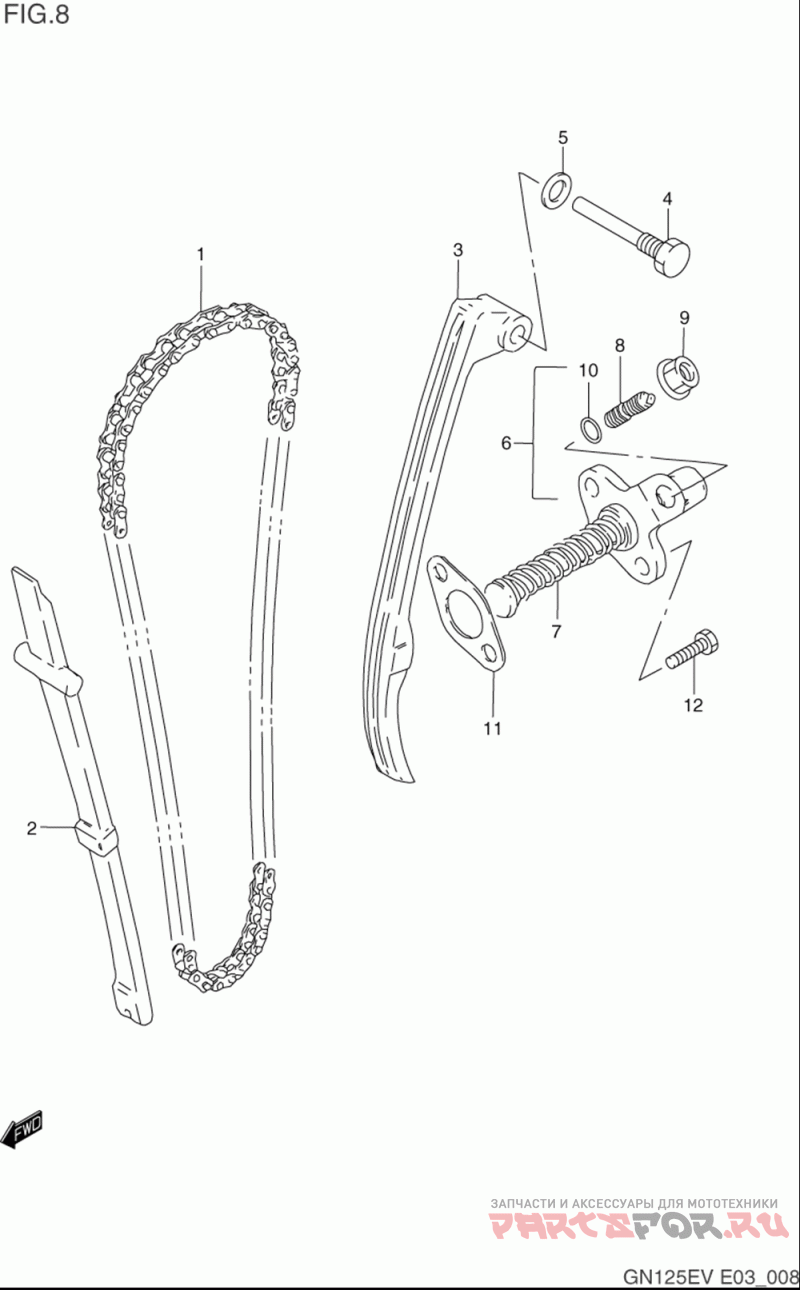 FIG.8

5
4
1
3
9
8
10
6
7
12
11
2

FWD

ЗАПЧАСТИ И АКСЕССУАРЫ ДЛЯ МОТОТЕХНИКИ
PARTSFOR.RU

GN125EV E03_008