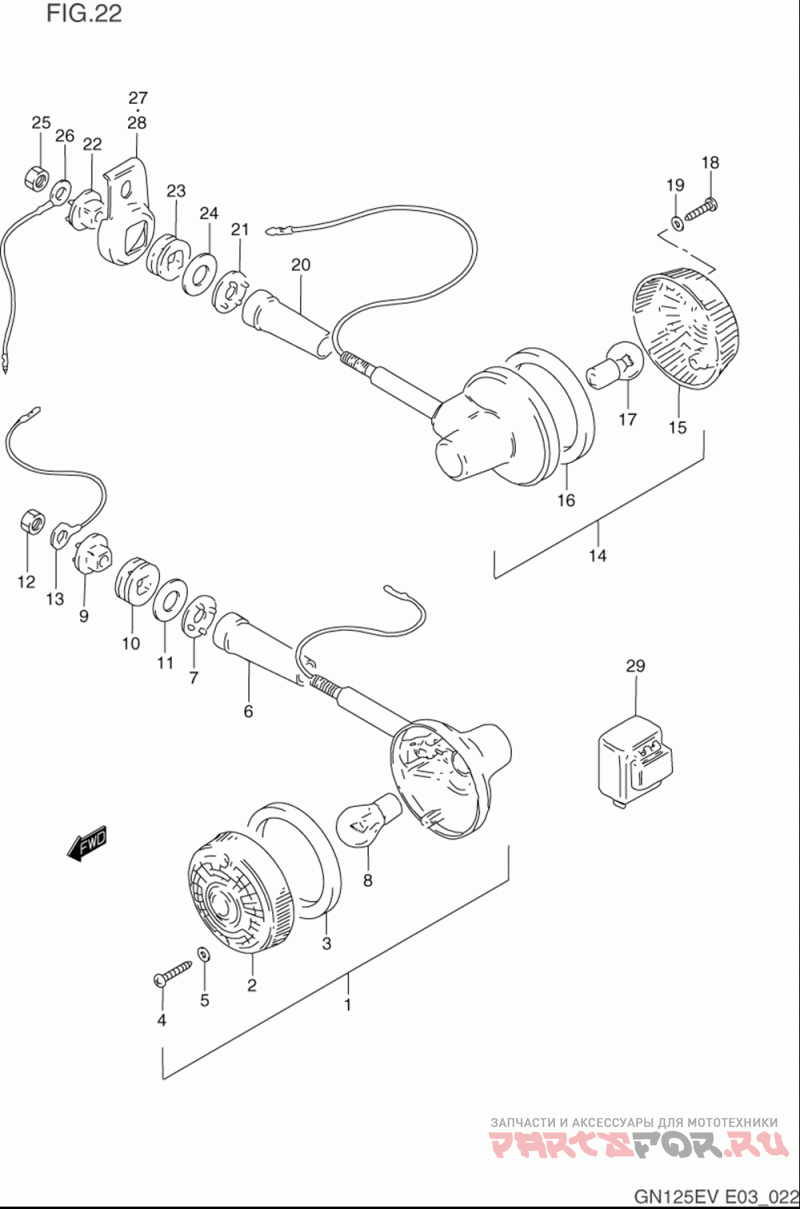 FIG.22

27
28
25
26
22
23
24
21
20
18
19
17
15
16
14
12
13
9
10
11
7
6
29
FWD
8
3
2
5
4
1

ЗАПЧАСТИ И АКСЕССУАРЫ ДЛЯ МОТОТЕХНИКИ
PARTSFOR.RU

GN125EV E03_022