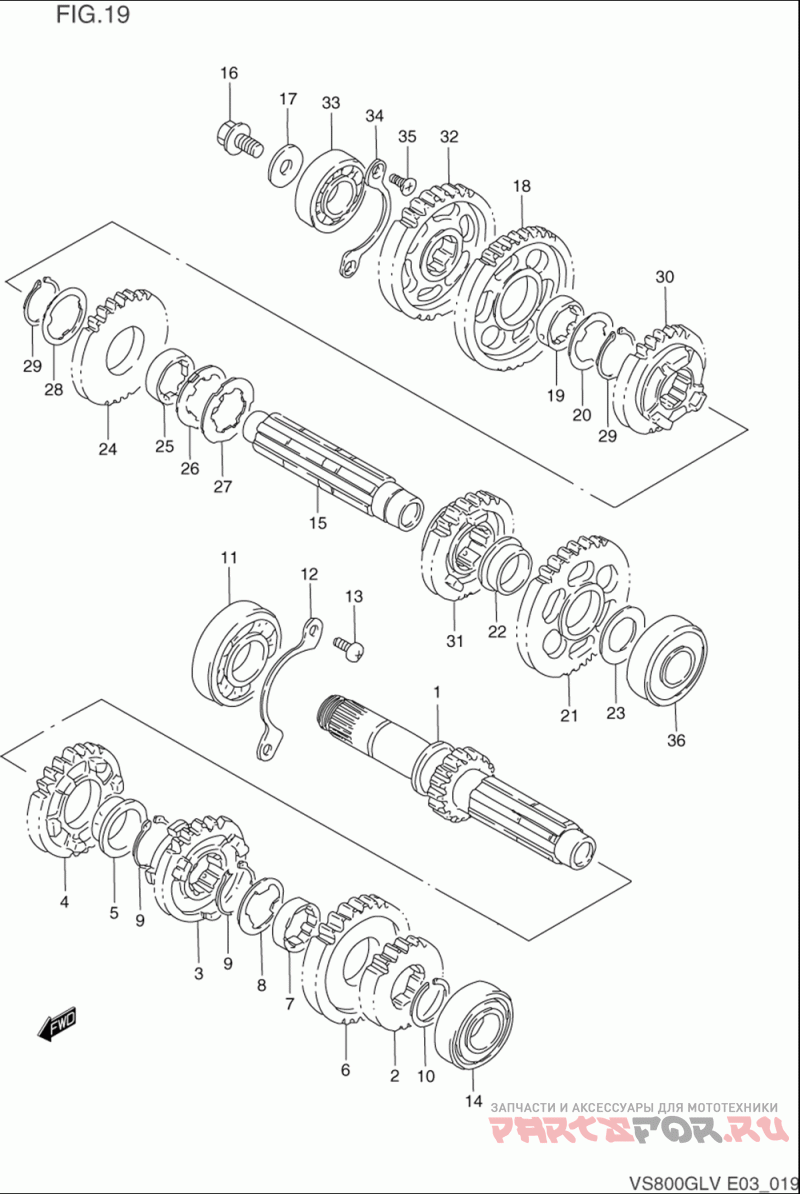 FIG.19

16
17
33
34
35
32
18
30
29
28
24
25
26
27
19
20
29
15
11
12
13
31
22
21
23
36
1
4
5
9
3
9
8
7
6
2
10
14
FWD

ЗАПЧАСТИ И АКСЕССУАРЫ ДЛЯ МОТОТЕХНИКИ
PARTSFOR.RU

VS800GLV E03_019