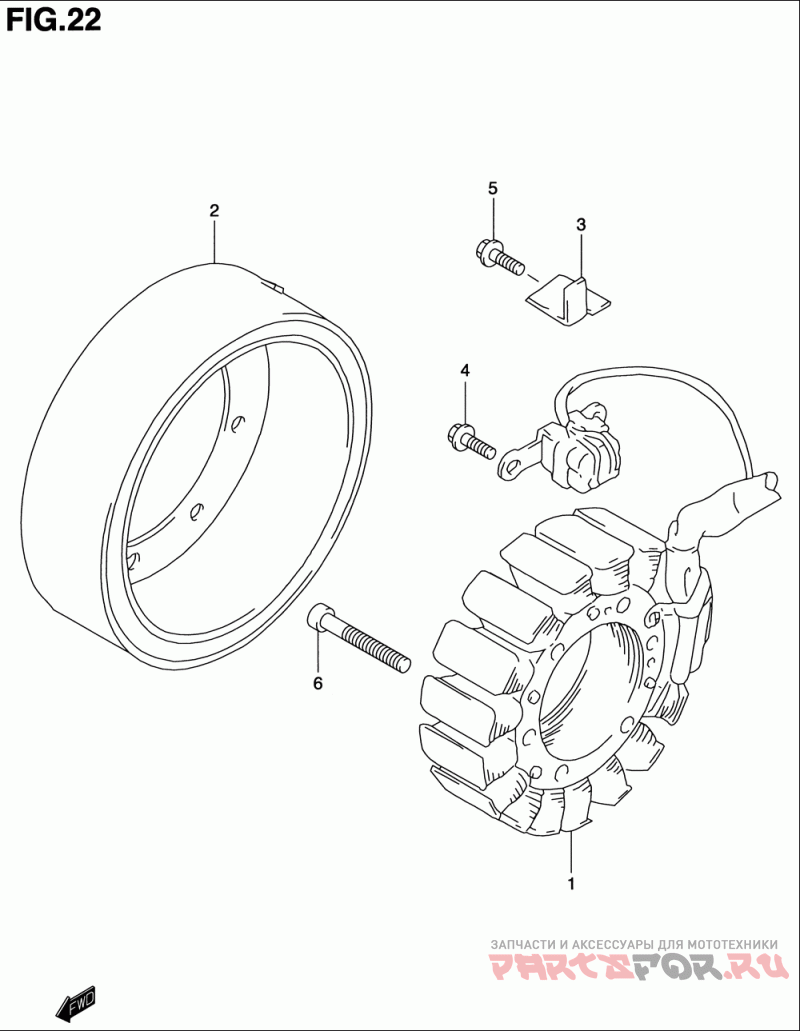 FIG.22

2

5

3

4

6

1

ЗАПЧАСТИ И АКСЕССУАРЫ ДЛЯ МОТОТЕХНИКИ
PARTSFOR.RU

FWD