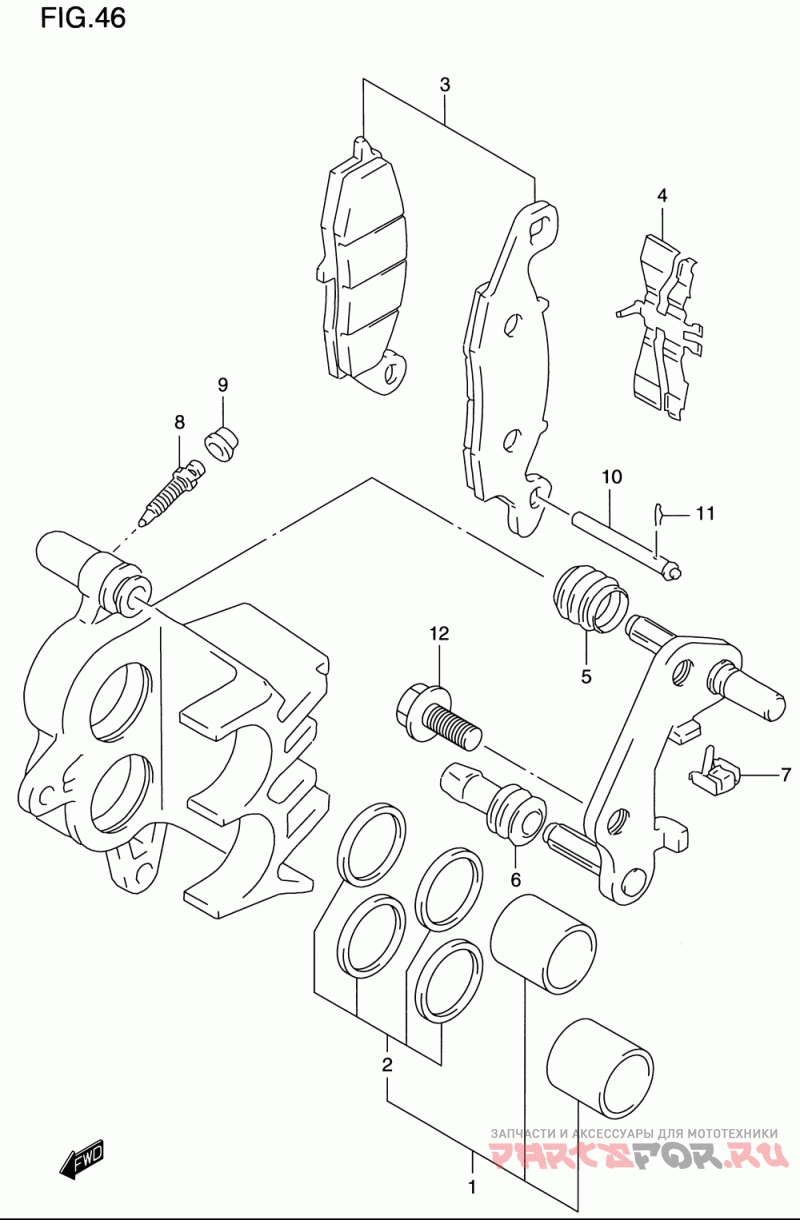 FIG.46

3

4

9

8

10

11

12

5

7

6

2

1

FWD

ЗАПЧАСТИ И АКСЕССУАРЫ ДЛЯ МОТОТЕХНИКИ
PARTSFOR.RU