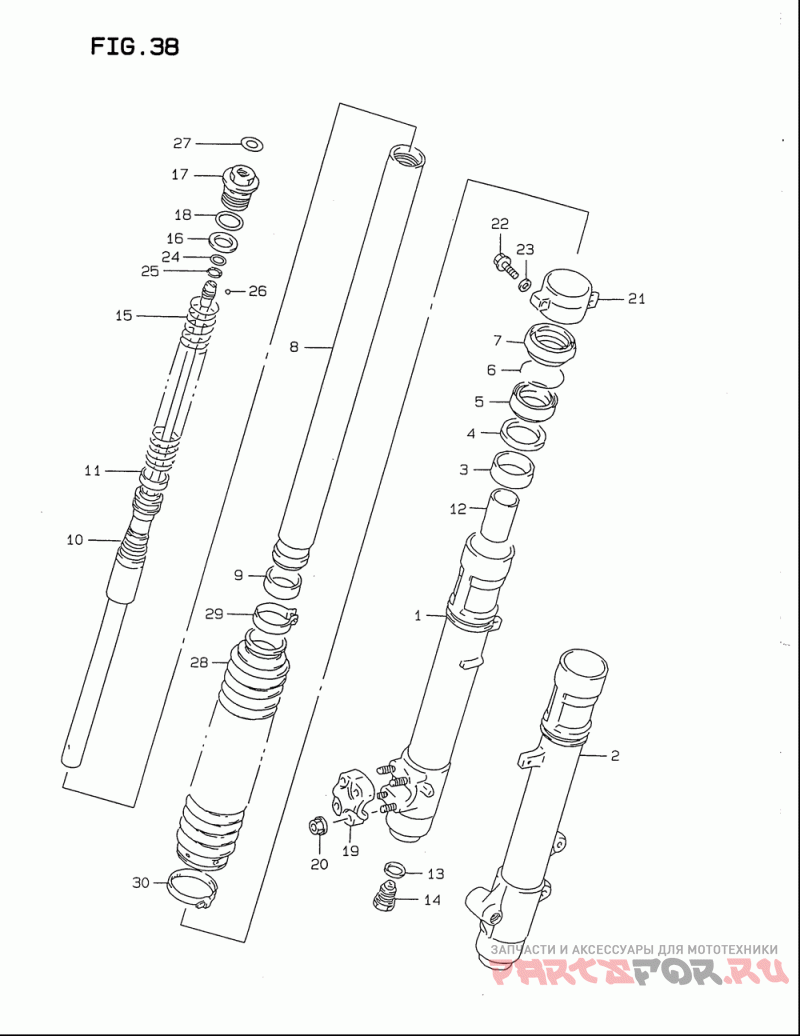 FIG.38

27
17
18
16
24
25
26
15
11
10
8
9
29
28
30
22
23
21
7
6
5
4
3
12
1
2
19
20
13
14

ЗАПЧАСТИ И АКСЕССУАРЫ ДЛЯ МОТОТЕХНИКИ
PARTSFOR.RU