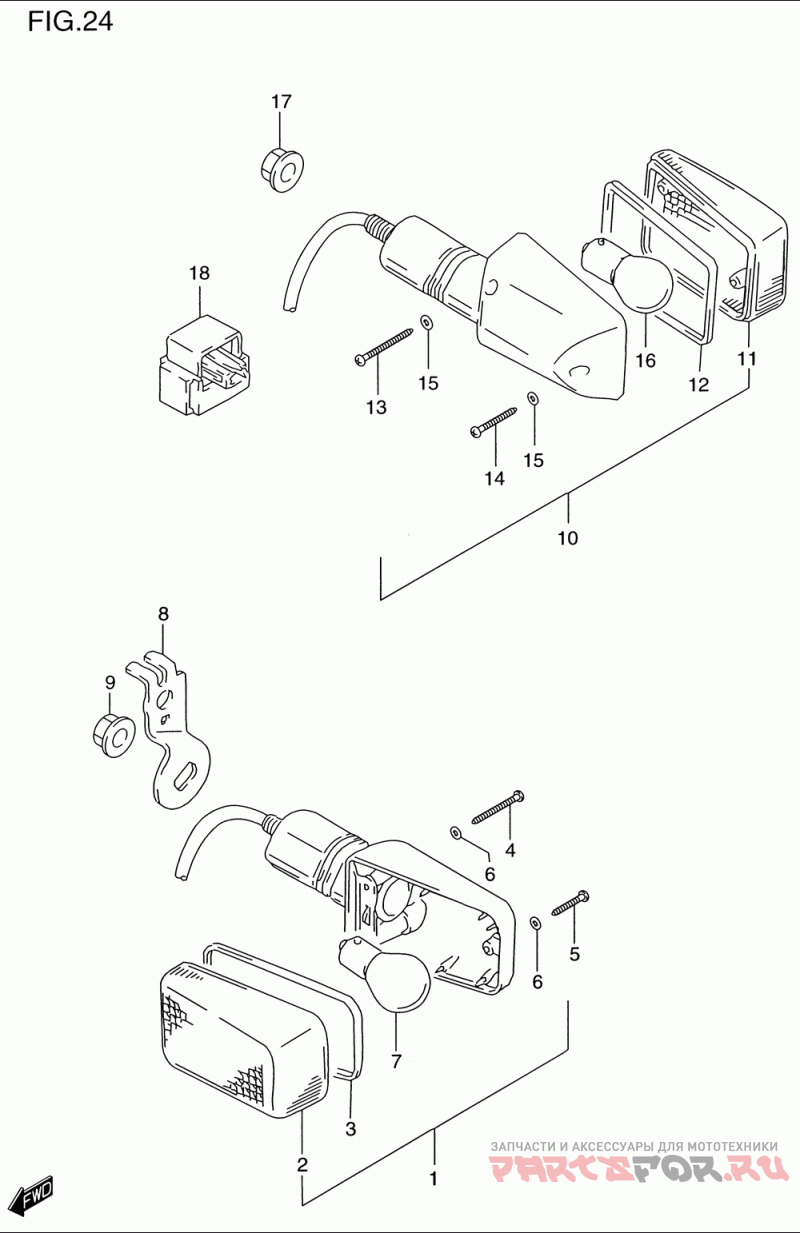 FIG.24

17

18

13

15

16

12

11

14

15

10

8

9

4

6

5

6

7

3

2

1

FWD

ЗАПЧАСТИ И АКСЕССУАРЫ ДЛЯ МОТОТЕХНИКИ
PARTSFOR.RU