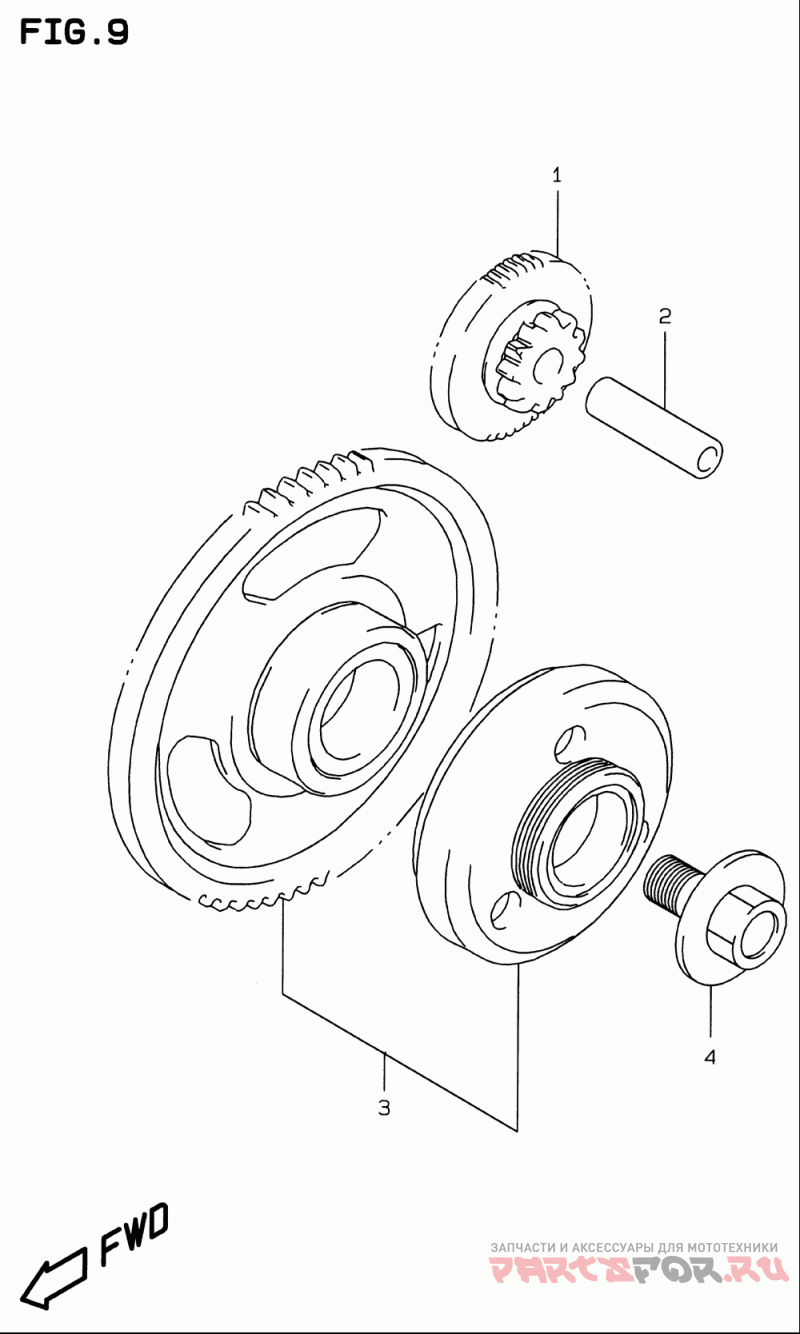 FIG.9

1

2

3

4

FWD

ЗАПЧАСТИ И АКСЕССУАРЫ ДЛЯ МОТОТЕХНИКИ
PARTSFOR.RU