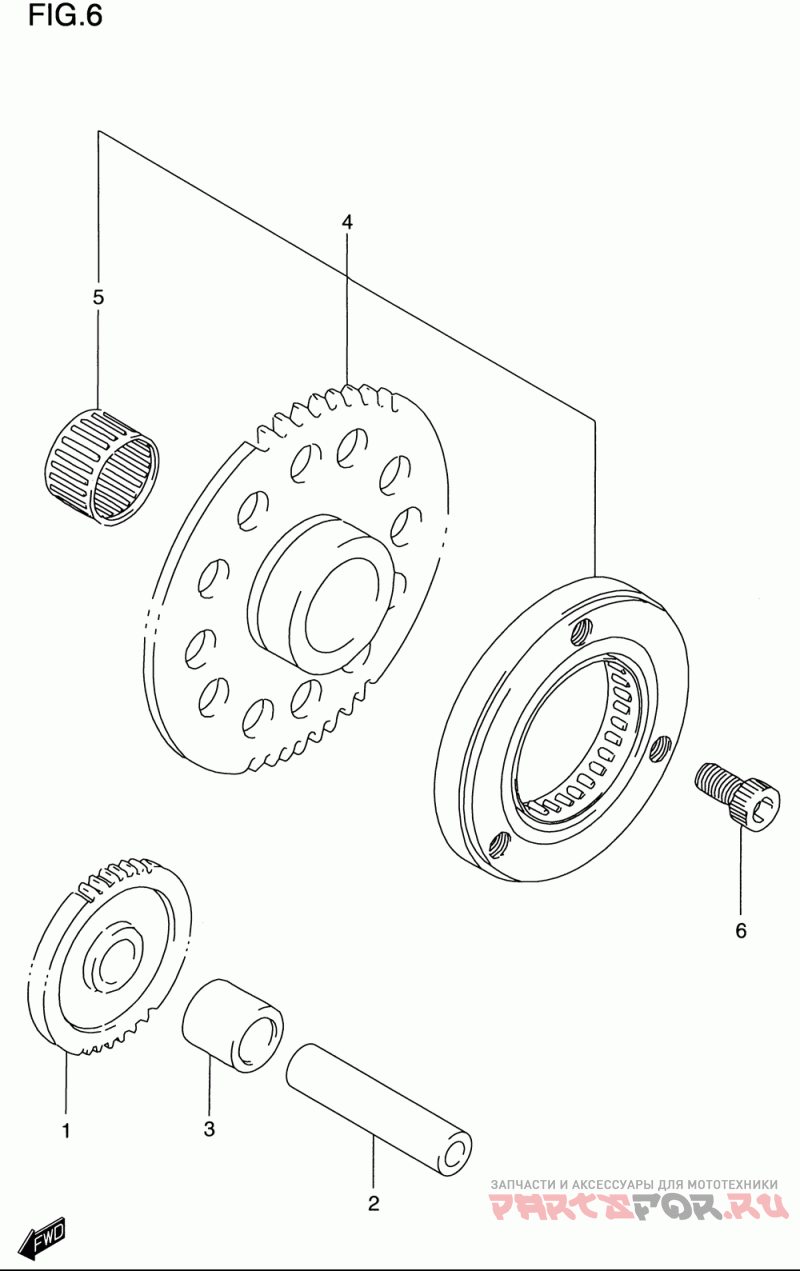 FIG.6

4

5

6

1

3

2

ЗАПЧАСТИ И АКСЕССУАРЫ ДЛЯ МОТОТЕХНИКИ
PARTSFOR.RU

FWD