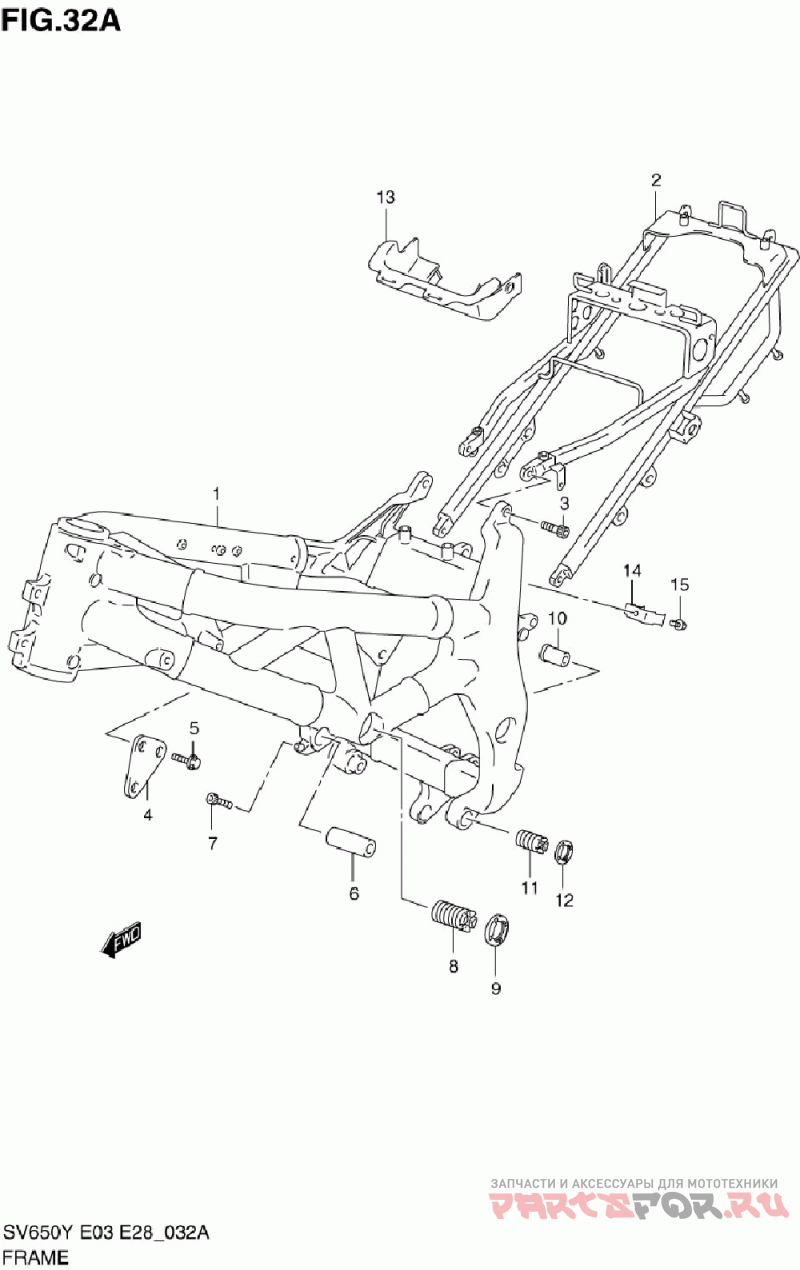 FIG.32A

13
2
1
3
14
15
10
5
4
7
6
11
12
8
9
FWD

ЗАПЧАСТИ И АКСЕССУАРЫ ДЛЯ МОТОТЕХНИКИ
PARTSFOR.RU

SV650Y E03 E28_032A
FRAME