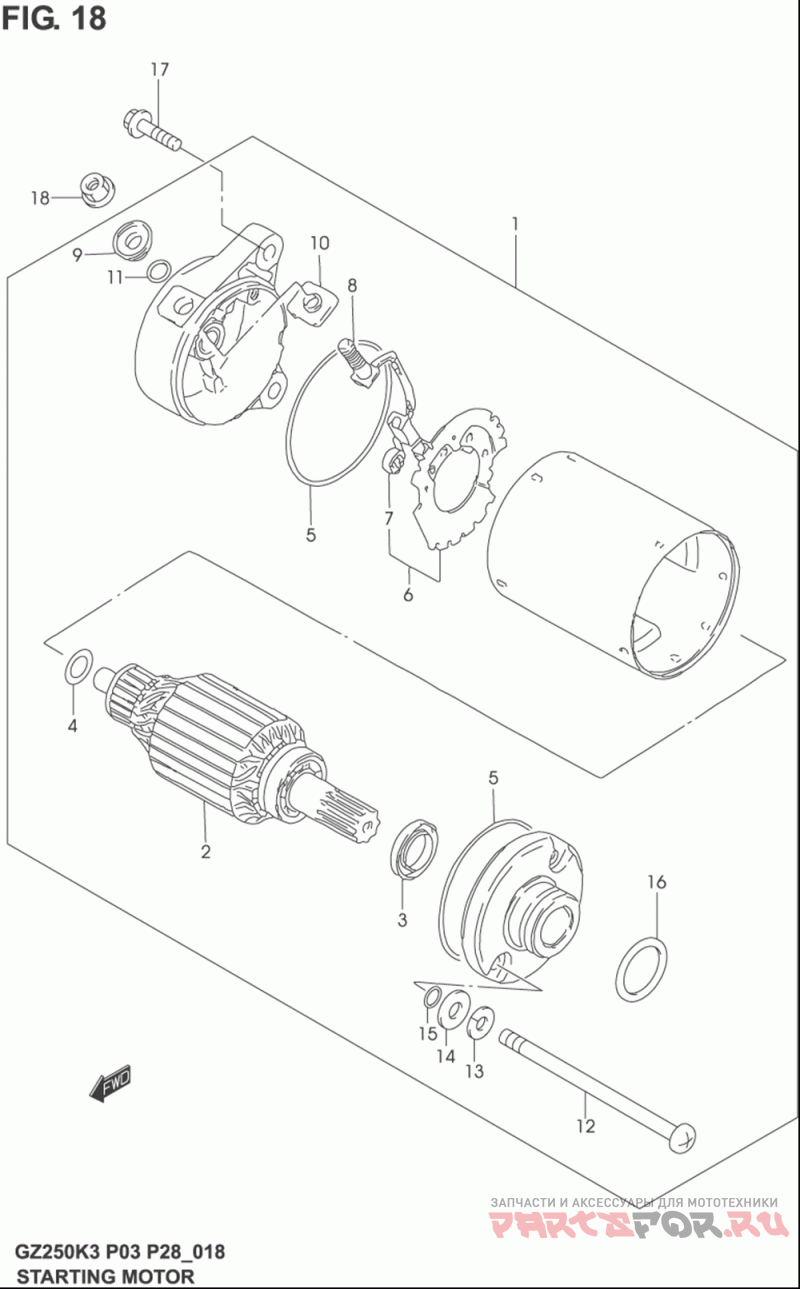 FIG. 18

17

18

9

11

10

8

1

5

7

6

4

2

5

3

16

15

14

13

12

FWD

ЗАПЧАСТИ И АКСЕССУАРЫ ДЛЯ МОТОТЕХНИКИ
PARTSFOR.RU

GZ250K3 P03 P28_018
STARTING MOTOR