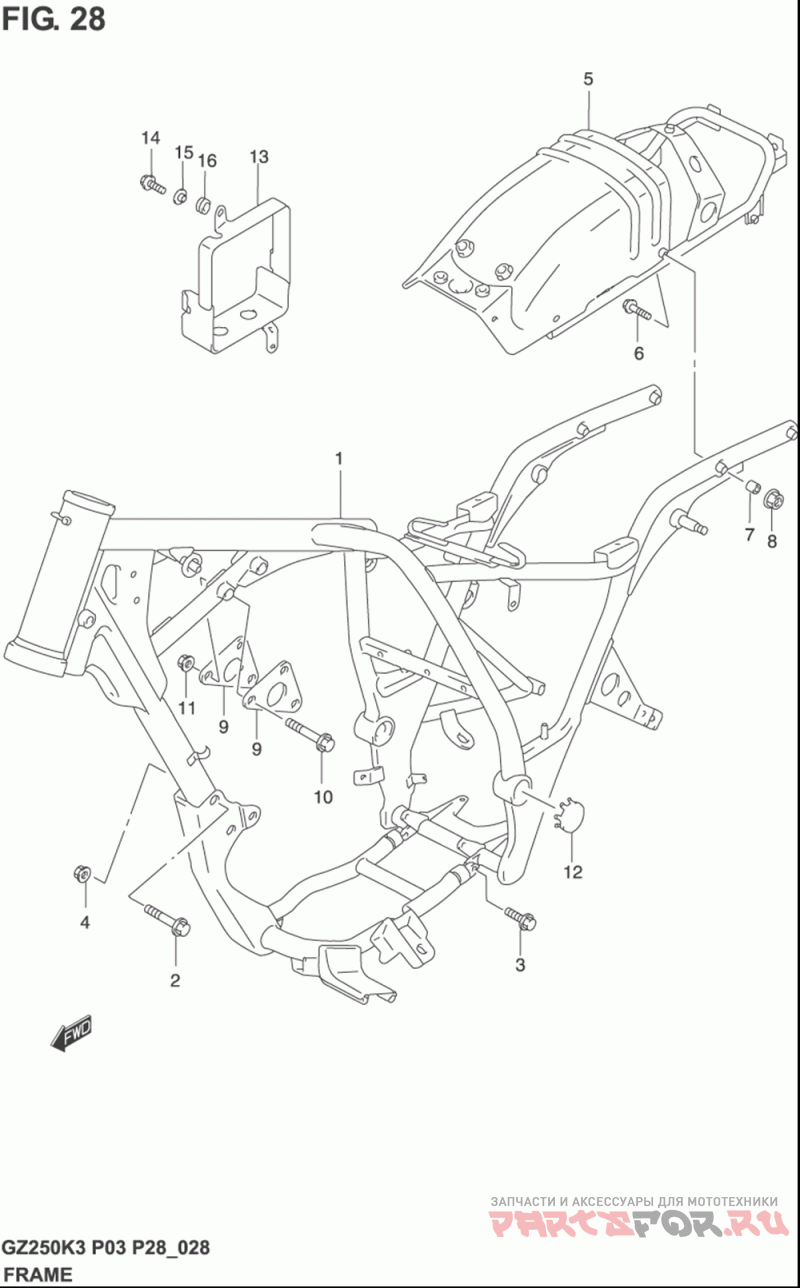 FIG. 28

5

14
15
16
13

6

1

7
8

11
9
9
10

12

4
2
3

FWD

ЗАПЧАСТИ И АКСЕССУАРЫ ДЛЯ МОТОТЕХНИКИ
PARTSFOR.RU

GZ250K3 P03 P28_028
FRAME