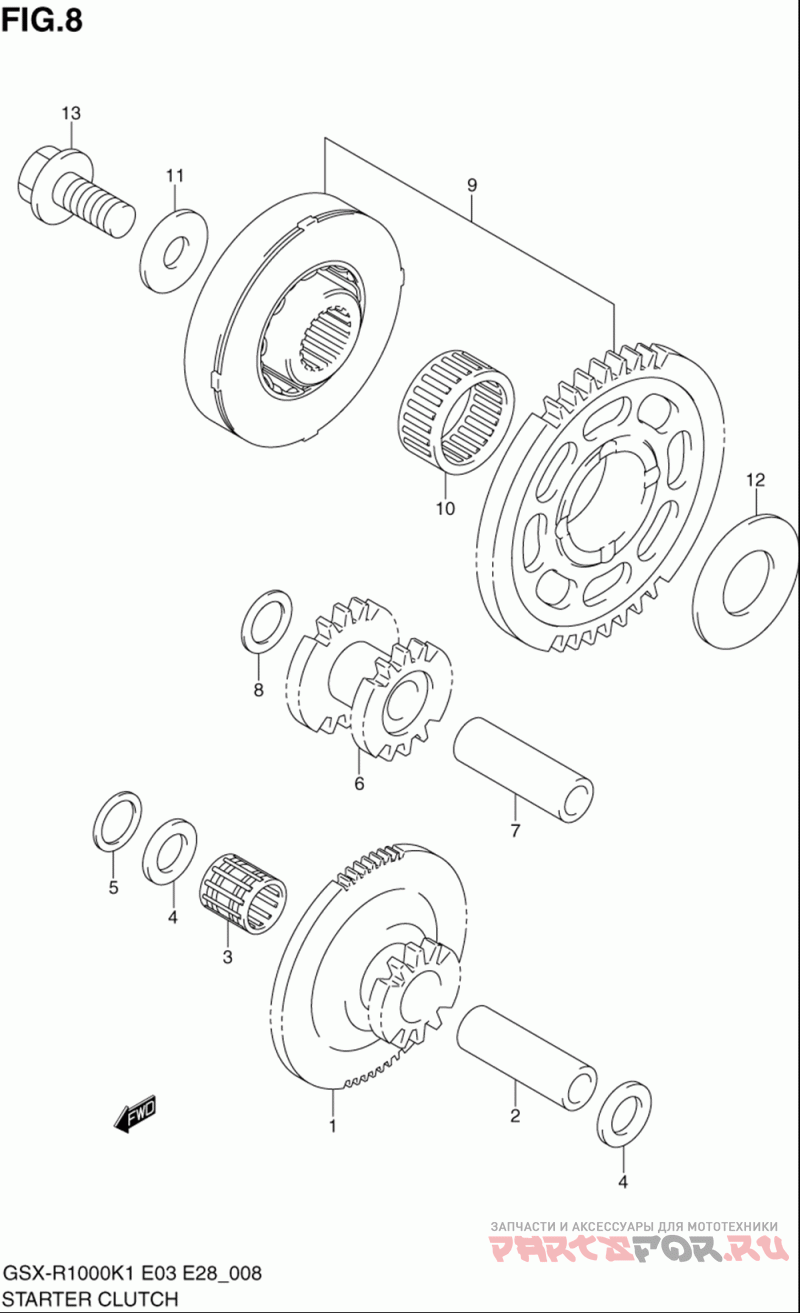 FIG.8

13
11
9
10
12
8
6
7
5
4
3
1
2
4
FWD

ЗАПЧАСТИ И АКСЕССУАРЫ ДЛЯ МОТОТЕХНИКИ
PARTSFOR.RU

GSX-R1000K1 E03 E28_008
STARTER CLUTCH