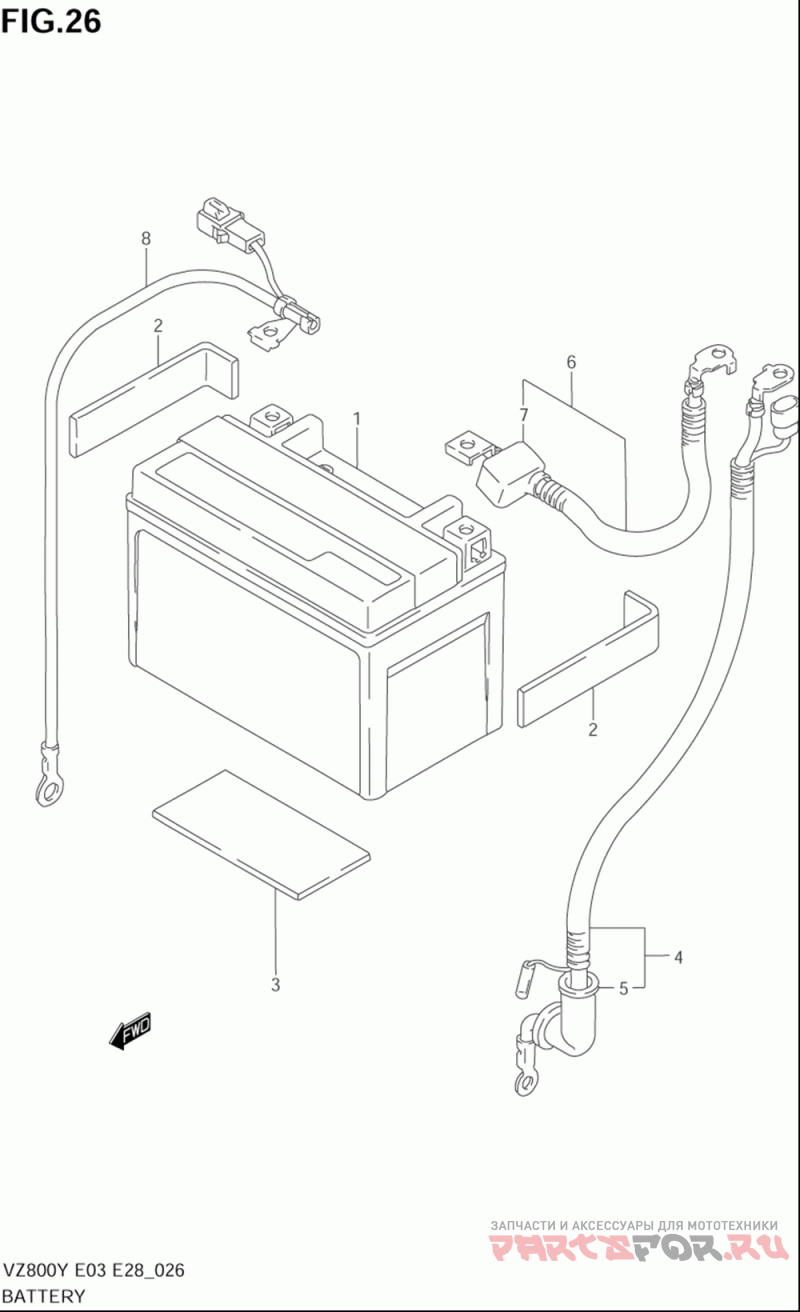 FIG.26

8
2
1
6
7
2
3
4
5
FWD

ЗАПЧАСТИ И АКСЕССУАРЫ ДЛЯ МОТОТЕХНИКИ
PARTSFOR.RU

VZ800Y E03 E28_026
BATTERY