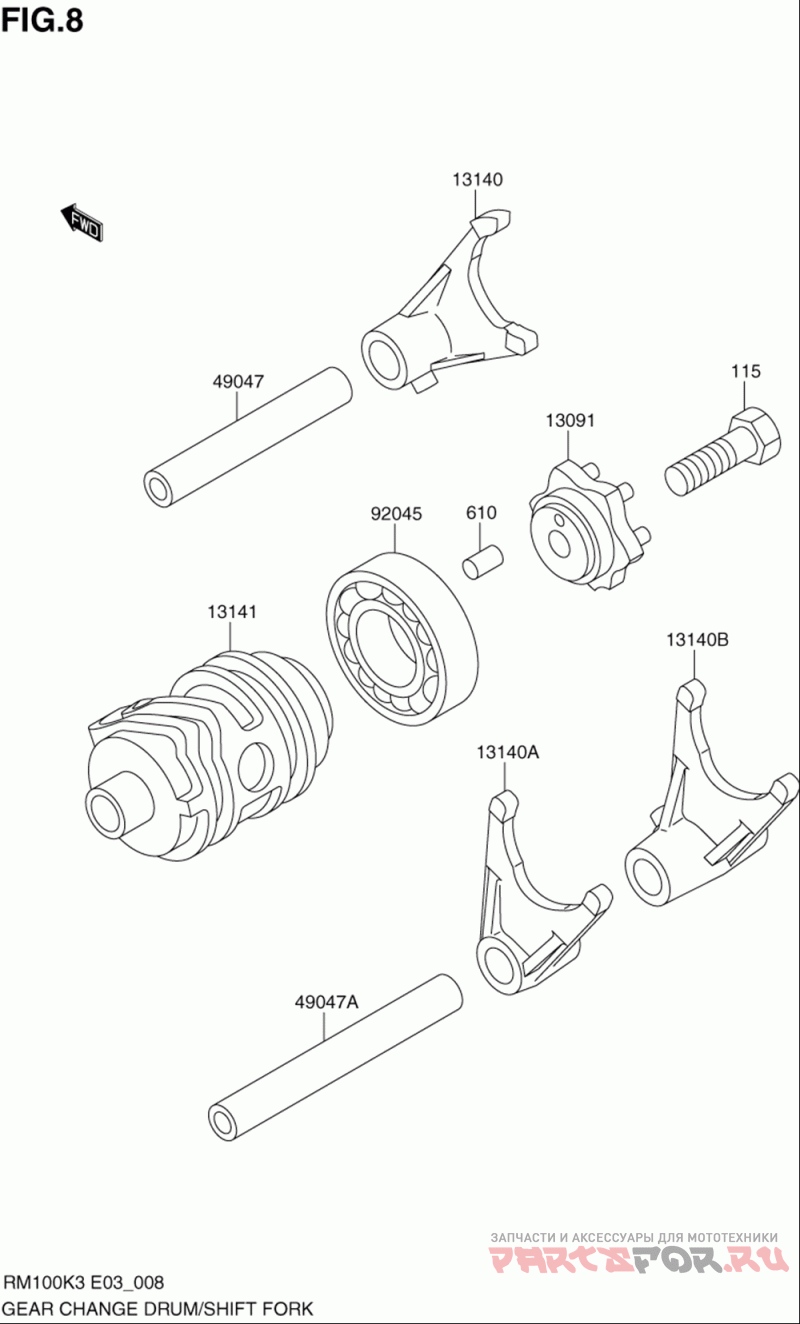 FIG.8

FWD

13140

49047

115

13091

92045

610

13141

13140B

13140A

49047A

ЗАПЧАСТИ И АКСЕССУАРЫ ДЛЯ МОТОТЕХНИКИ
PARTSFOR.RU

RM100K3 E03_008
GEAR CHANGE DRUM/SHIFT FORK