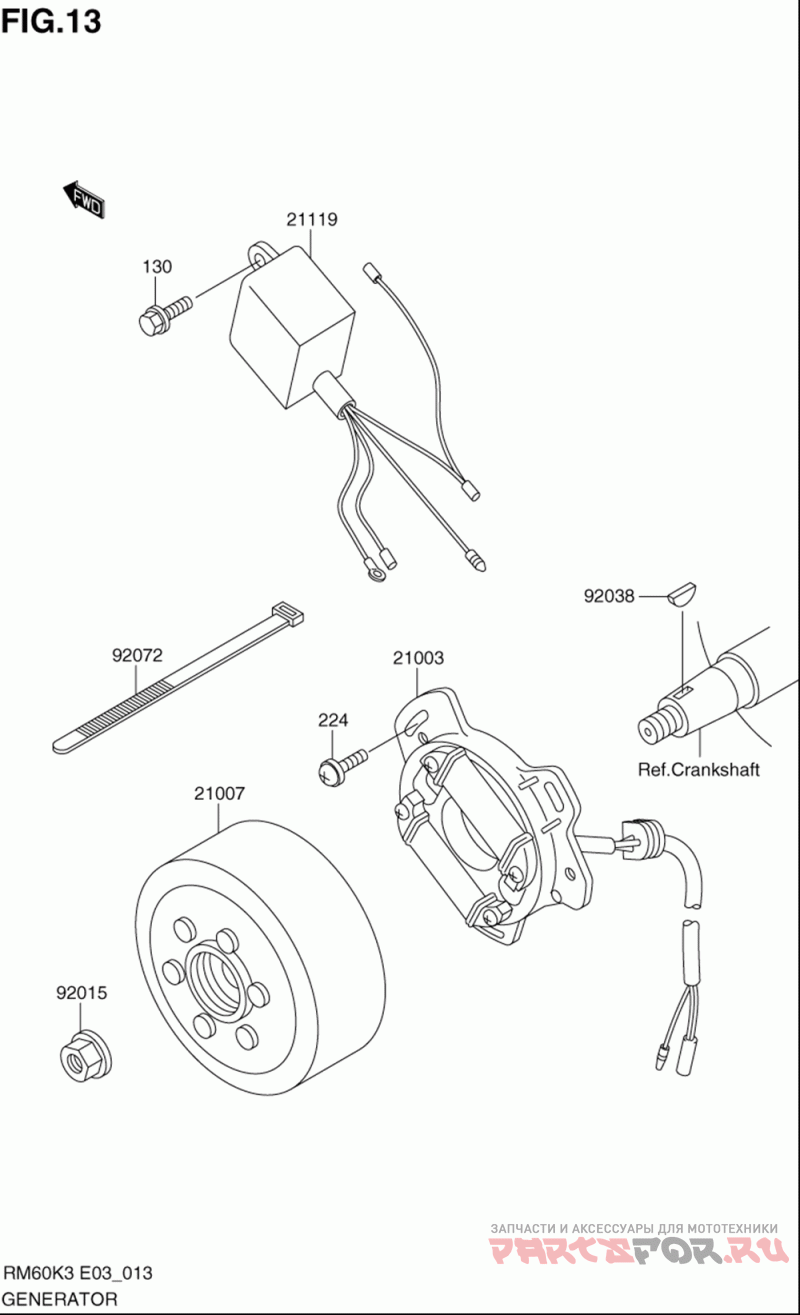 FIG.13

FWD

21119

130

92038

92072

21003

224

Ref.Crankshaft

21007

92015

ЗАПЧАСТИ И АКСЕССУАРЫ ДЛЯ МОТОТЕХНИКИ
PARTSFOR.RU

RM60K3 E03_013
GENERATOR