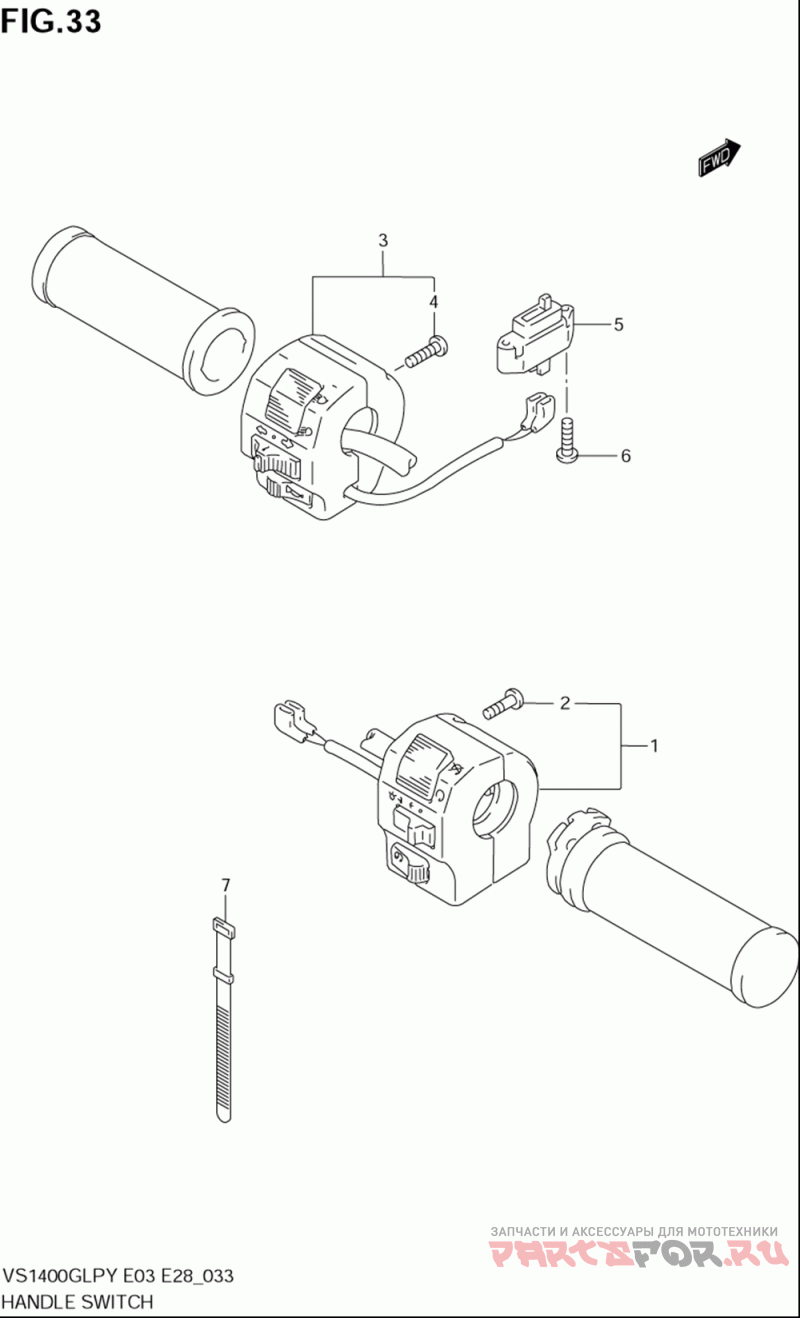 FIG.33

FWD

3
4
5
6

2
1

7

ЗАПЧАСТИ И АКСЕССУАРЫ ДЛЯ МОТОТЕХНИКИ
PARTSFOR.RU

VS1400GLPY E03 E28_033
HANDLE SWITCH