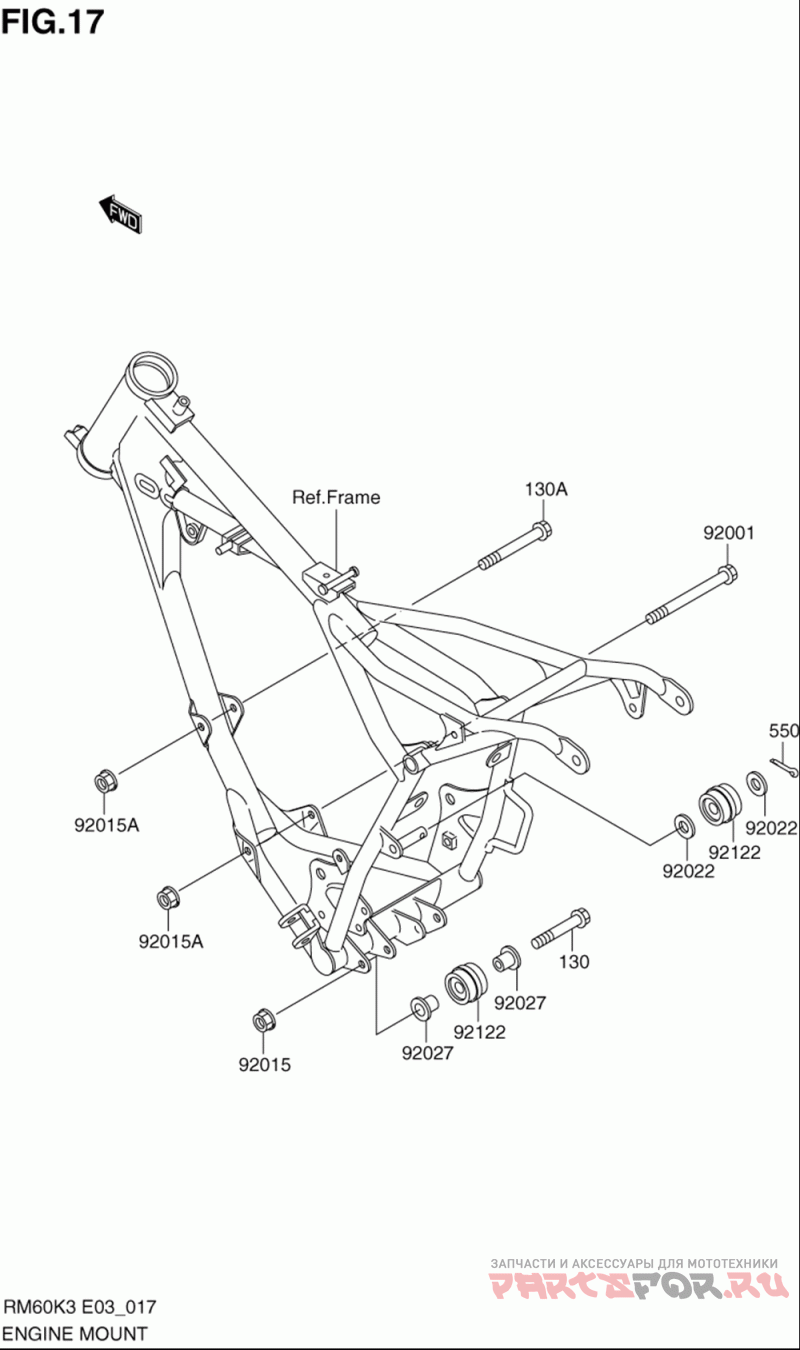 FIG.17

FWD

Ref.Frame

130A

92001

550

92015A

92022

92122

92022

92015A

130

92027

92122

92027

92015

ЗАПЧАСТИ И АКСЕССУАРЫ ДЛЯ МОТОТЕХНИКИ
PARTSFOR.RU

RM60K3 E03_017
ENGINE MOUNT