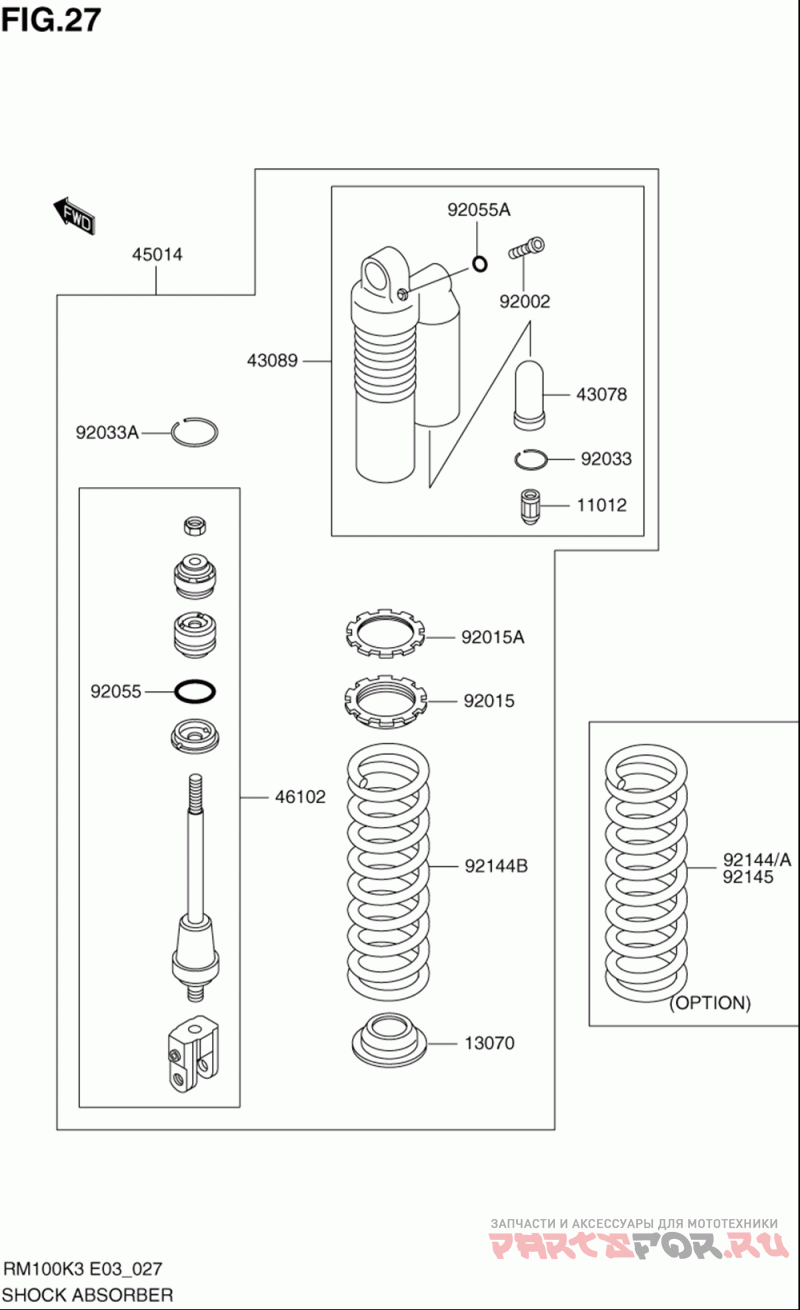 FIG.27

FWD

45014

92055A

92002

43089

43078

92033A

92033

11012

92015A

92055

92015

46102

92144B

92144/A
92145

(OPTION)

13070

ЗАПЧАСТИ И АКСЕССУАРЫ ДЛЯ МОТОТЕХНИКИ
PARTSFOR.RU

RM100K3 E03_027
SHOCK ABSORBER