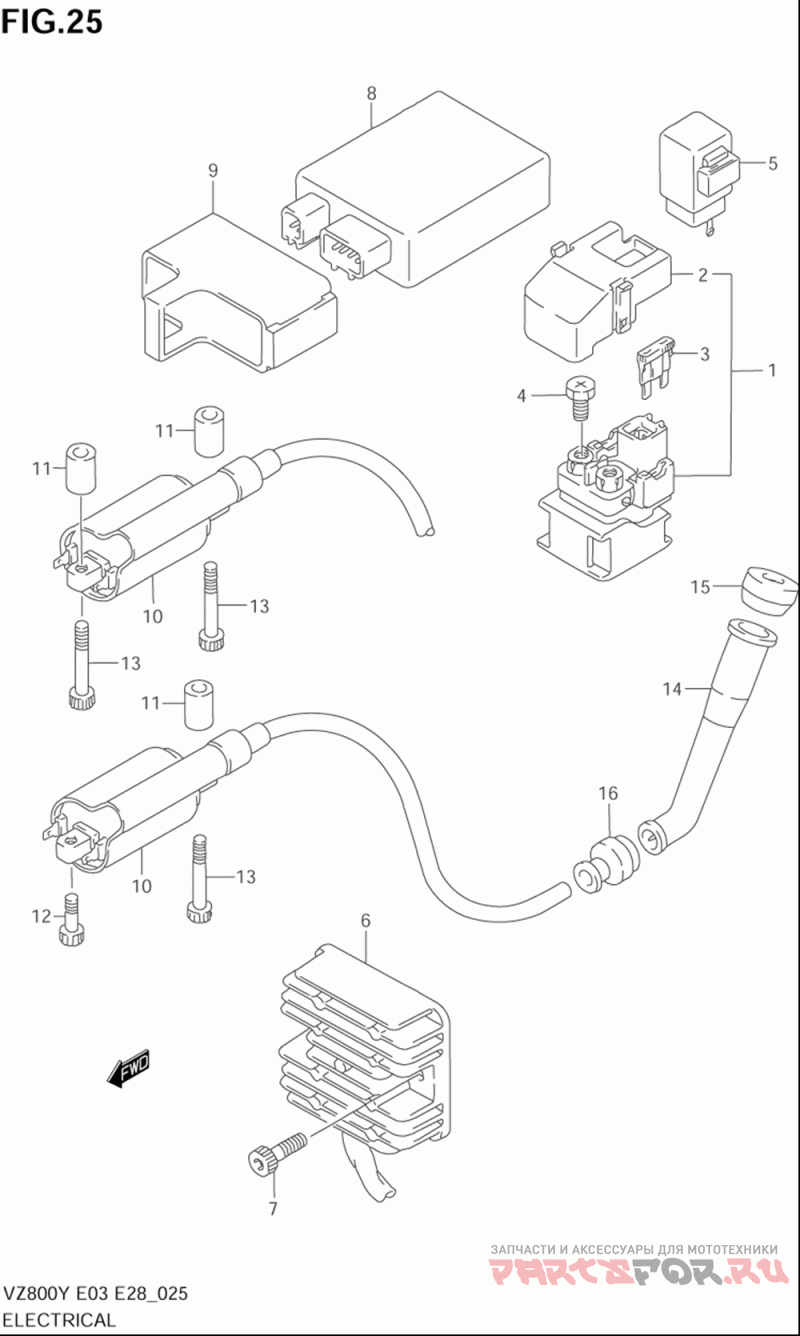 FIG.25

8
9
5
2
3
1
4
11
11
10
13
13
15
14
11
16
10
13
12
6
FWD
7

ЗАПЧАСТИ И АКСЕССУАРЫ ДЛЯ МОТОТЕХНИКИ
PARTSFOR.RU

VZ800Y E03 E28_025
ELECTRICAL