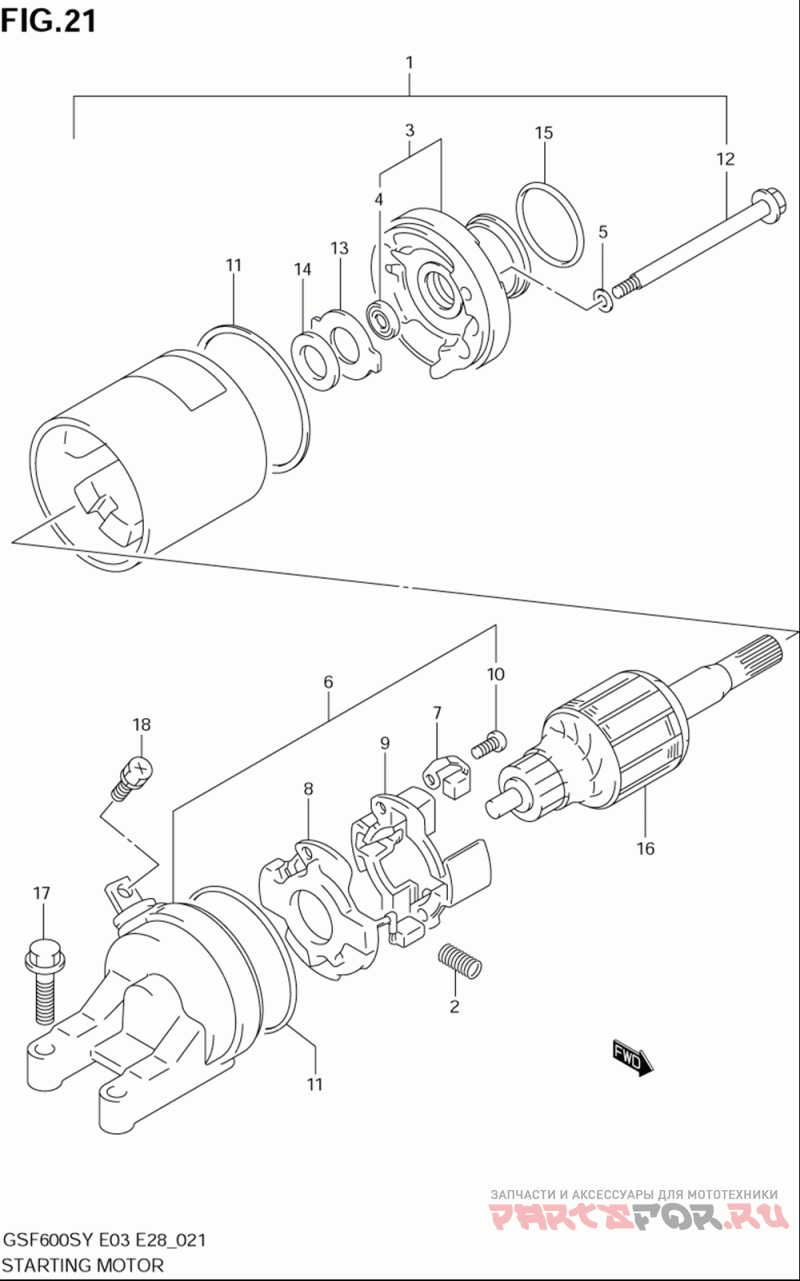 FIG.21

1
3
15
12
4
5
11
14
13

6
10
18
7
9
8
16
17
2
11
FWD

ЗАПЧАСТИ И АКСЕССУАРЫ ДЛЯ МОТОТЕХНИКИ
PARTSFOR.RU

GSF600SY E03 E28_021
STARTING MOTOR