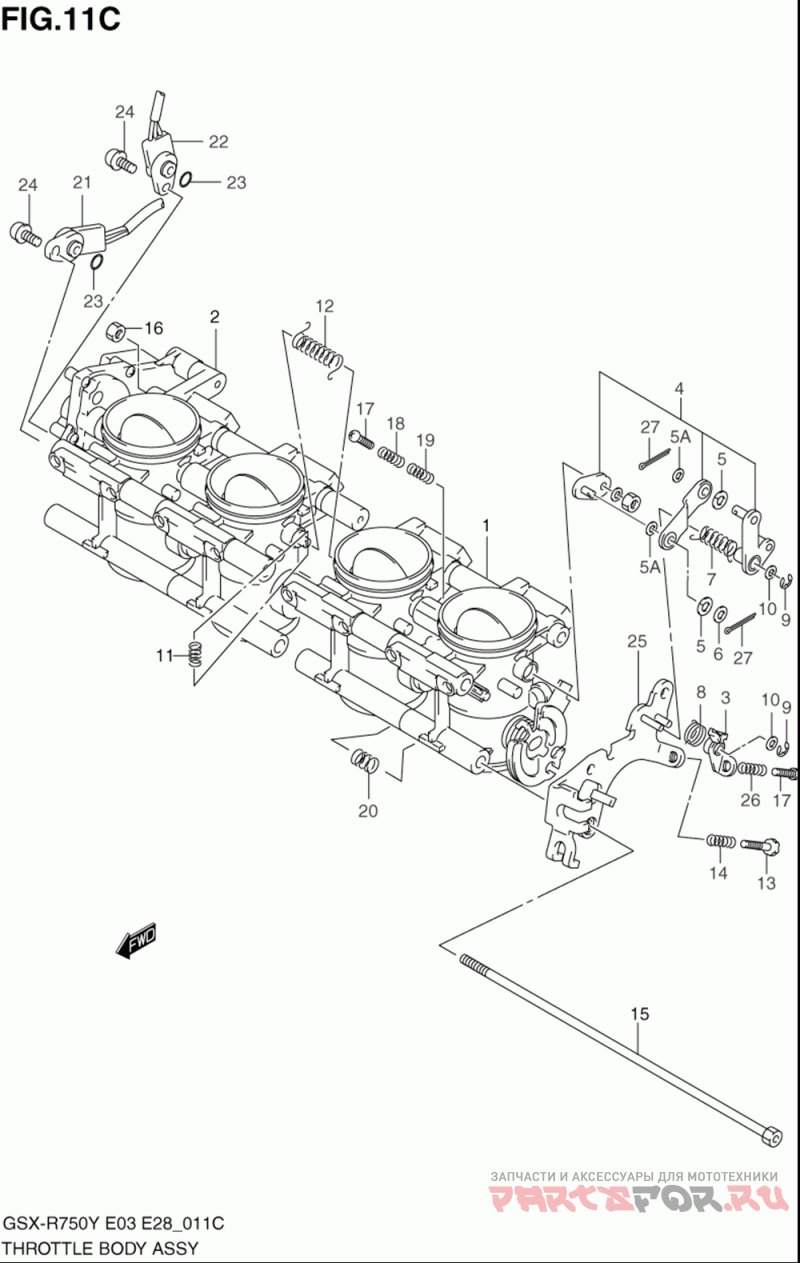 FIG.11C

24
22
24
21
23
23
16
2
12
17
18
19
4
27
5A
5
1
5A
7
10
9
5
6
27
11
25
8
3
10
9
26
17
20
14
13
FWD
15

ЗАПЧАСТИ И АКСЕССУАРЫ ДЛЯ МОТОТЕХНИКИ
PARTSFOR.RU

GSX-R750Y E03 E28_011C
THROTTLE BODY ASSY