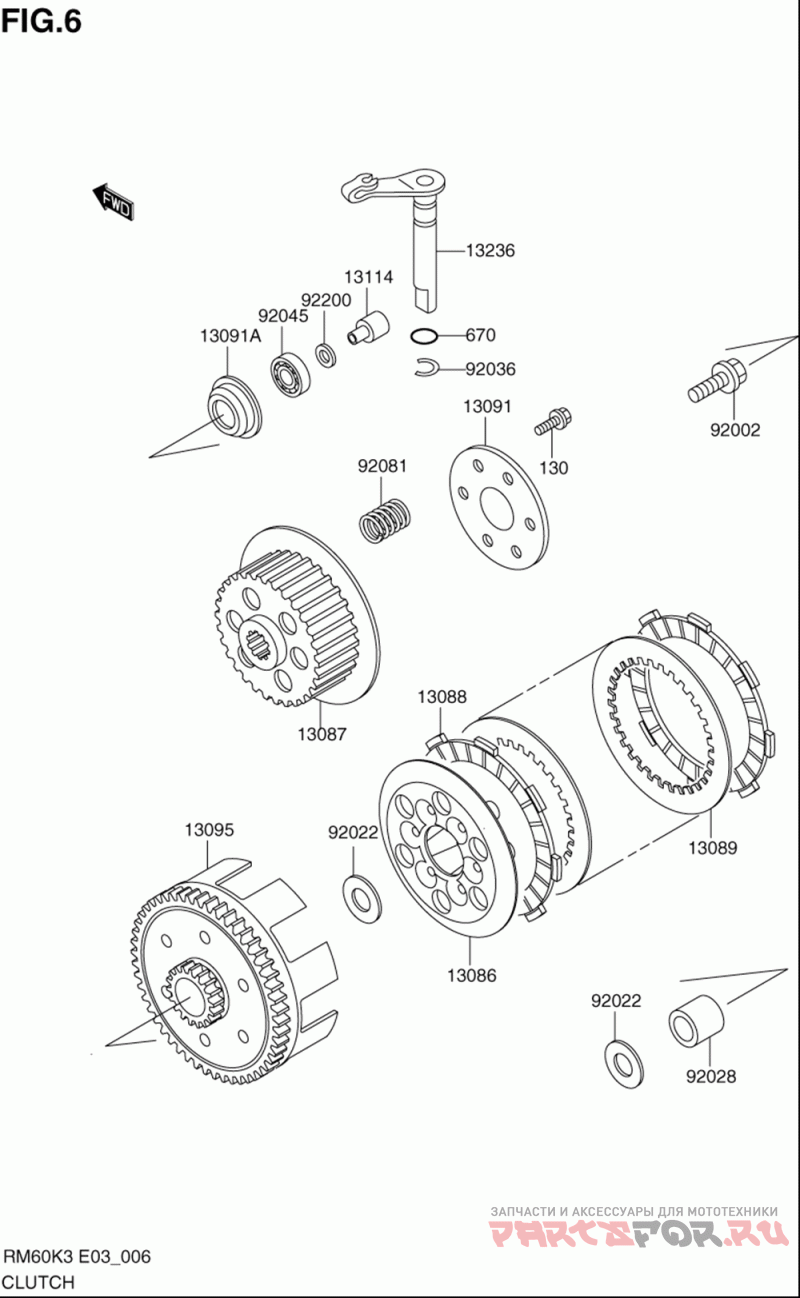 FIG.6

FWD

13236

13114

92200

92045

13091A

670

92036

92002

13091

130

92081

13087

13088

13089

13095

92022

13086

92022

92028

ЗАПЧАСТИ И АКСЕССУАРЫ ДЛЯ МОТОТЕХНИКИ
PARTSFOR.RU

RM60K3 E03_006
CLUTCH