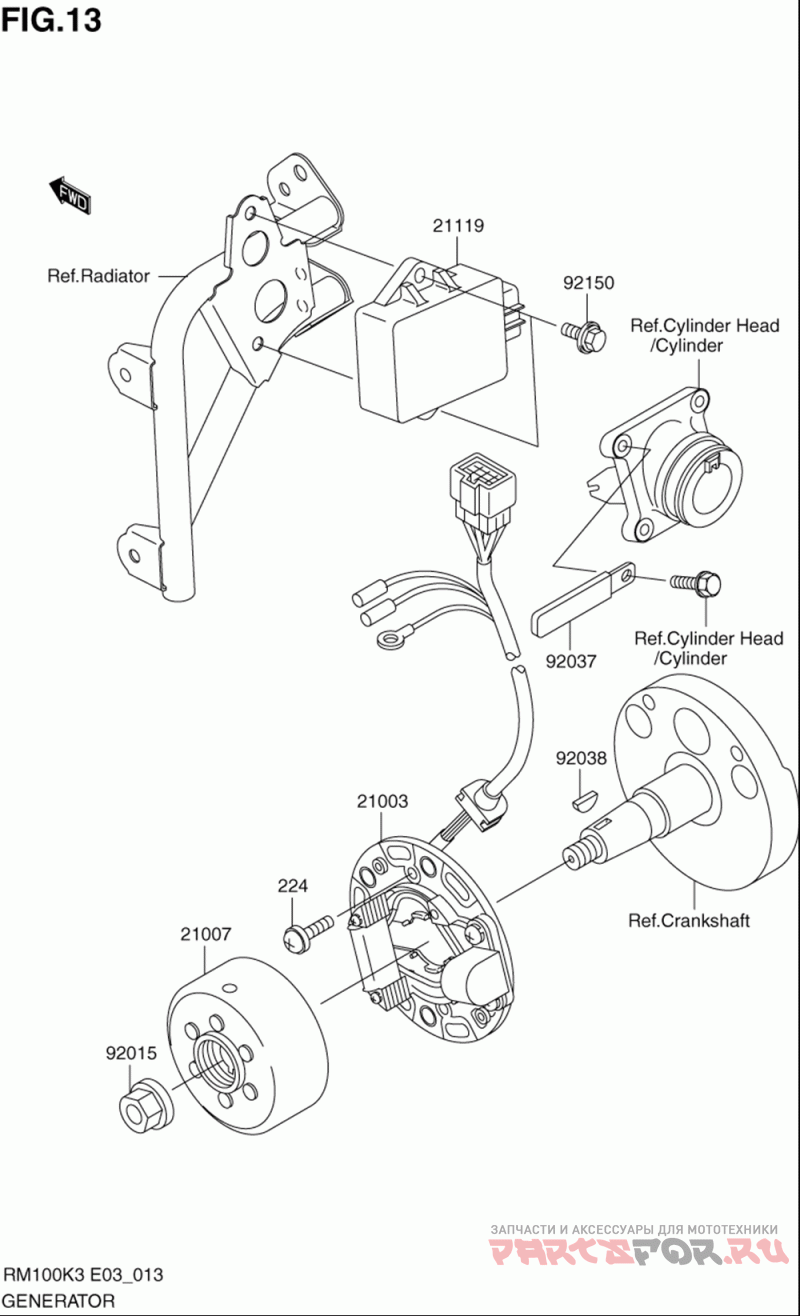 FIG.13

FWD

Ref.Radiator

21119

92150

Ref.Cylinder Head /Cylinder

92037

Ref.Cylinder Head /Cylinder

92038

21003

224

21007

92015

Ref.Crankshaft

ЗАПЧАСТИ И АКСЕССУАРЫ ДЛЯ МОТОТЕХНИКИ
PARTSFOR.RU

RM100K3 E03_013
GENERATOR