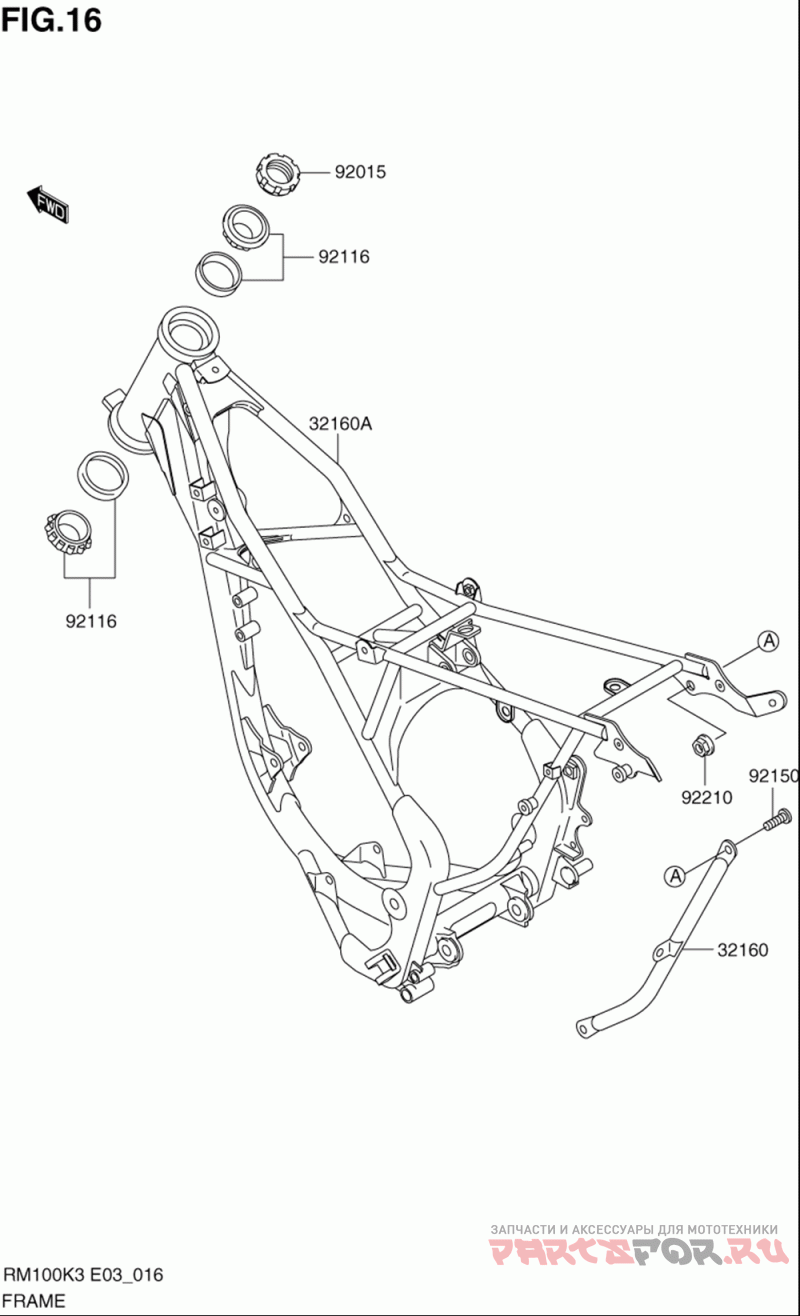 FIG.16

FWD

92015

92116

32160A

92116

A

92210

92150

A

32160

ЗАПЧАСТИ И АКСЕССУАРЫ ДЛЯ МОТОТЕХНИКИ
PARTSFOR.RU

RM100K3 E03_016
FRAME