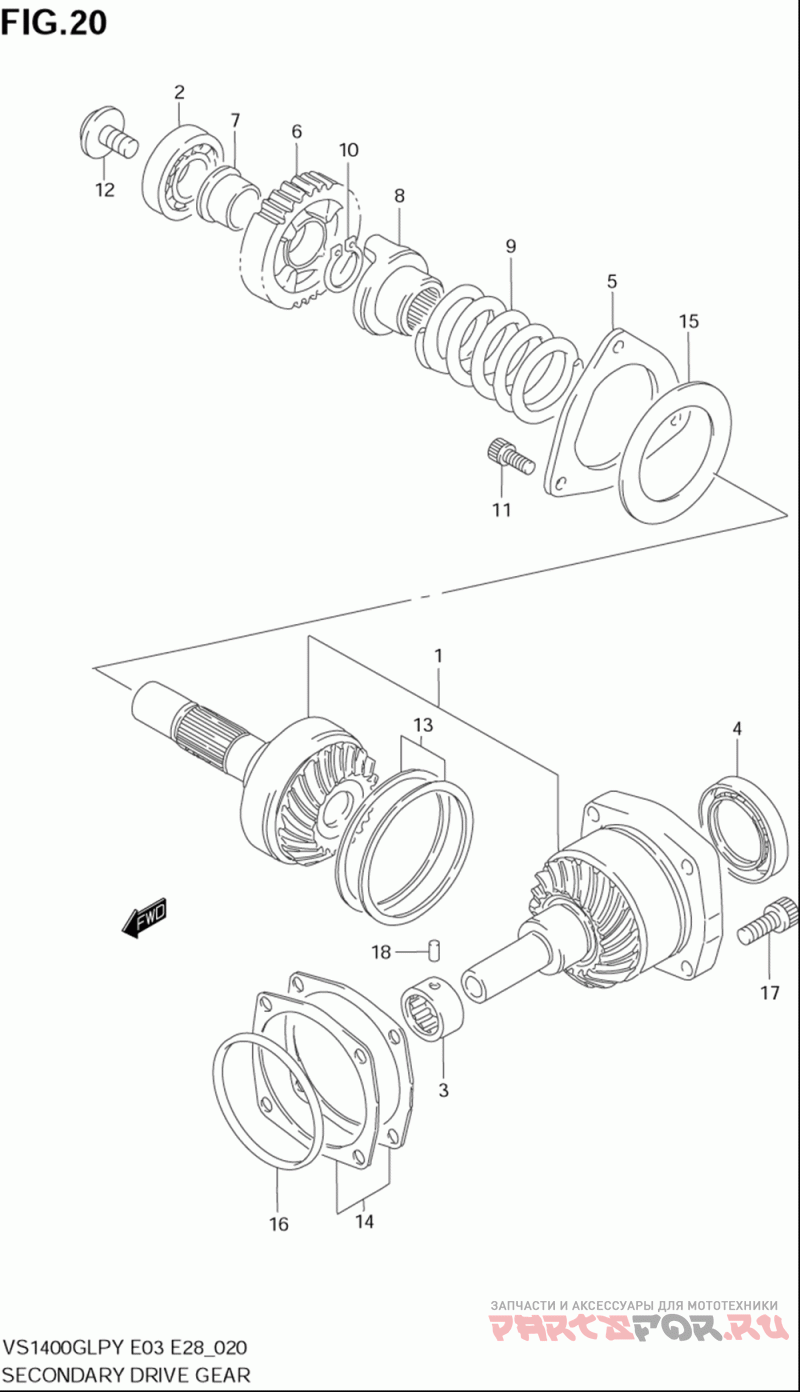 FIG.20

2
7
6
10
12
8
9
5
15
11

1
13
4
FWD
18
17
3
16
14

ЗАПЧАСТИ И АКСЕССУАРЫ ДЛЯ МОТОТЕХНИКИ
PARTSFOR.RU

VS1400GLPY E03 E28_020
SECONDARY DRIVE GEAR