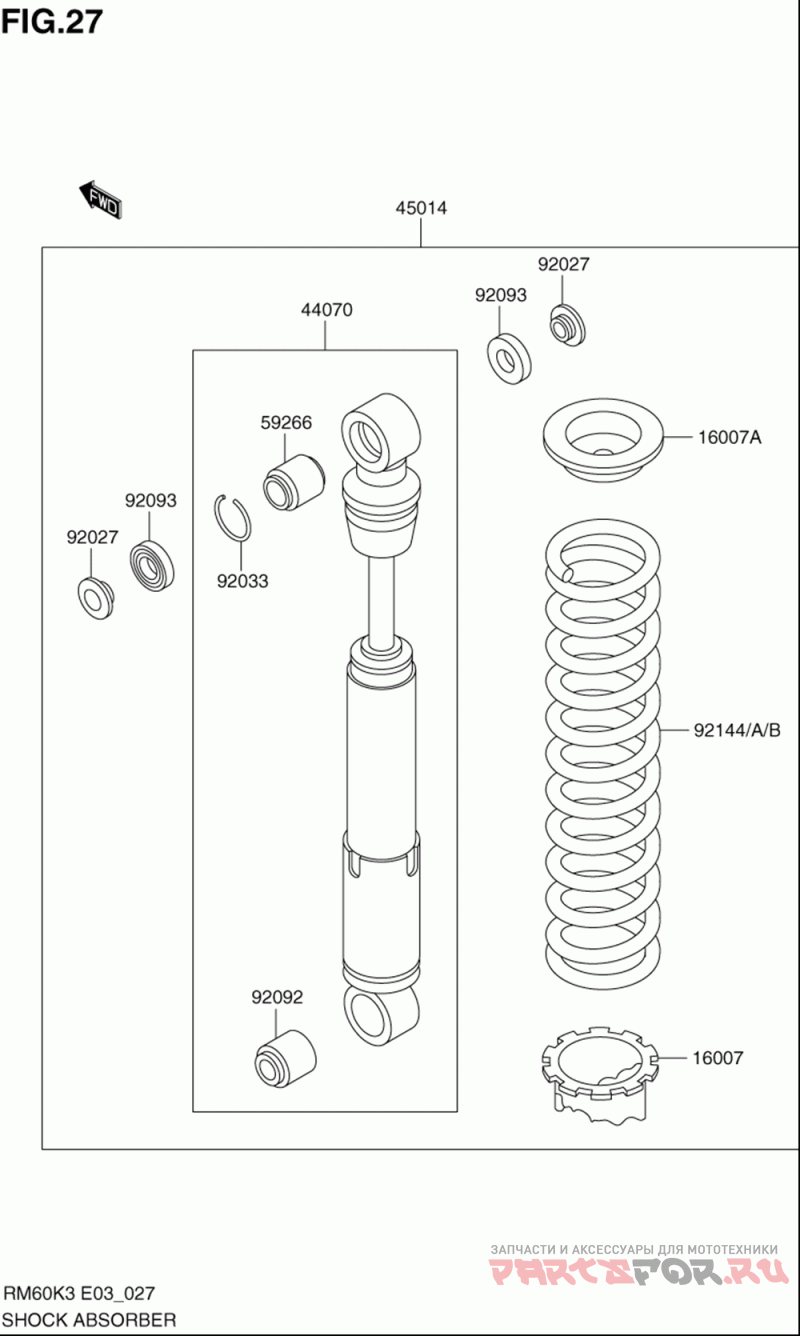 FIG.27

FWD

45014

92027

92093

44070

59266

16007A

92093

92027

92033

92144/A/B

92092

16007

ЗАПЧАСТИ И АКСЕССУАРЫ ДЛЯ МОТОТЕХНИКИ
PARTSFOR.RU

RM60K3 E03_027
SHOCK ABSORBER