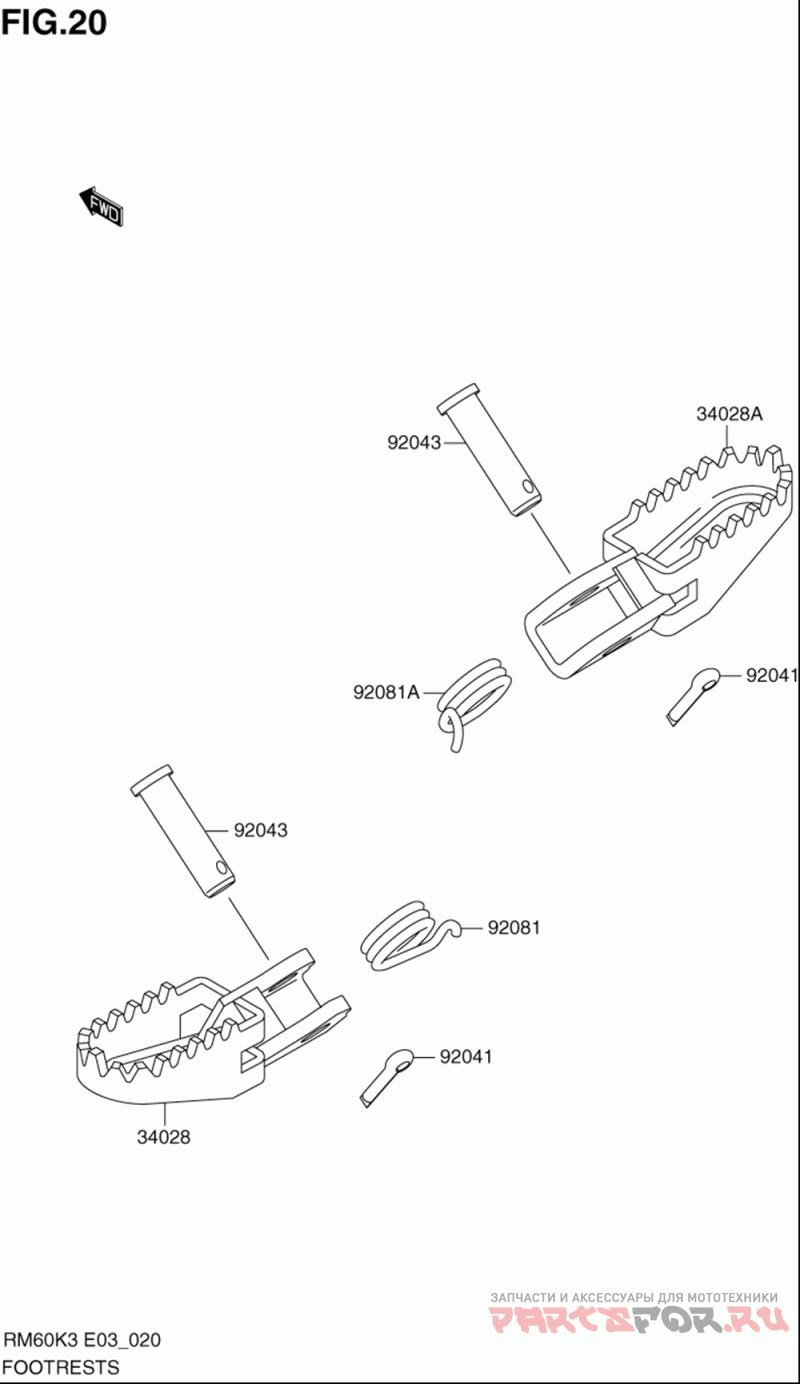 FIG.20

FWD

34028A

92043

92081A

92041

92043

92081

92041

34028

ЗАПЧАСТИ И АКСЕССУАРЫ ДЛЯ МОТОТЕХНИКИ
PARTSFOR.RU

RM60K3 E03_020
FOOTRESTS