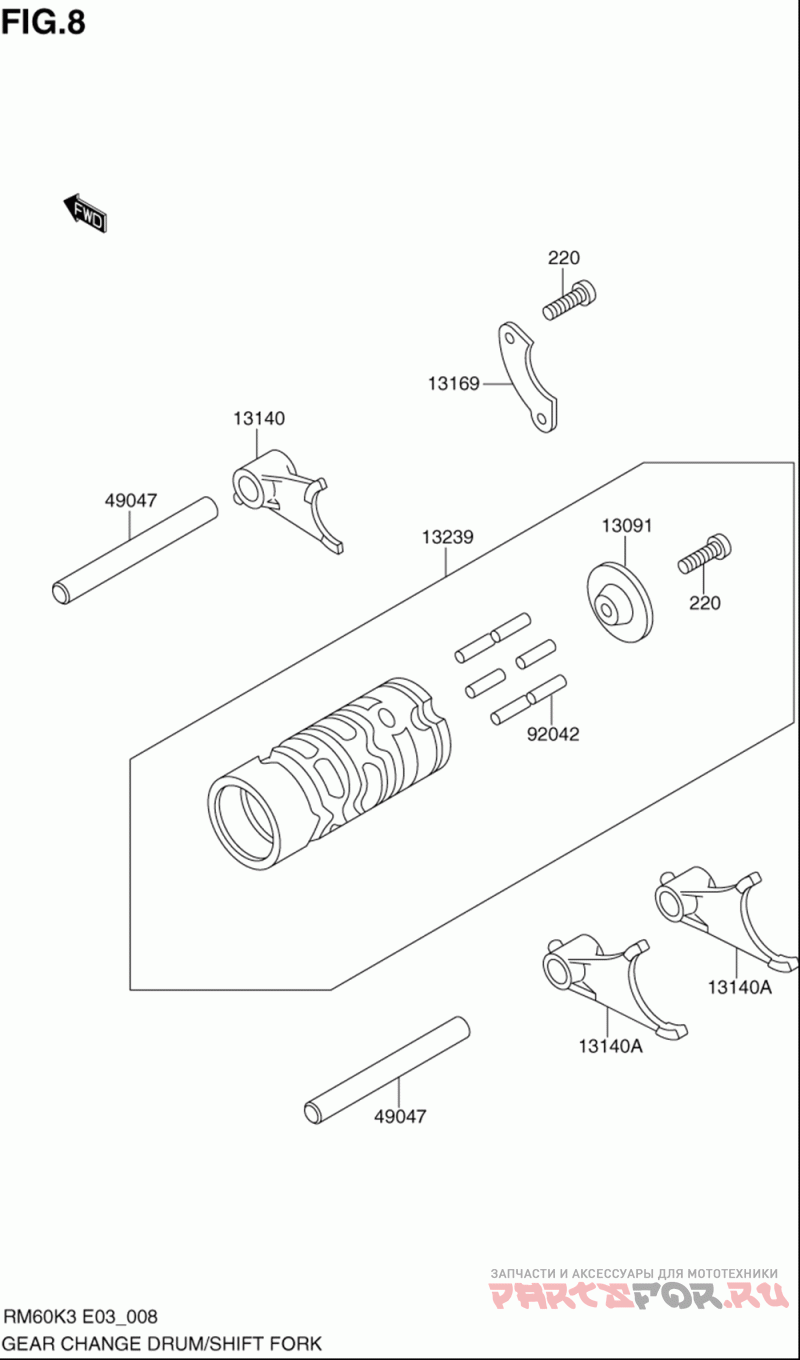 FIG.8

FWD

220

13169

13140

49047

13239

13091

220

92042

13140A

13140A

49047

ЗАПЧАСТИ И АКСЕССУАРЫ ДЛЯ МОТОТЕХНИКИ
PARTSFOR.RU

RM60K3 E03_008
GEAR CHANGE DRUM/SHIFT FORK