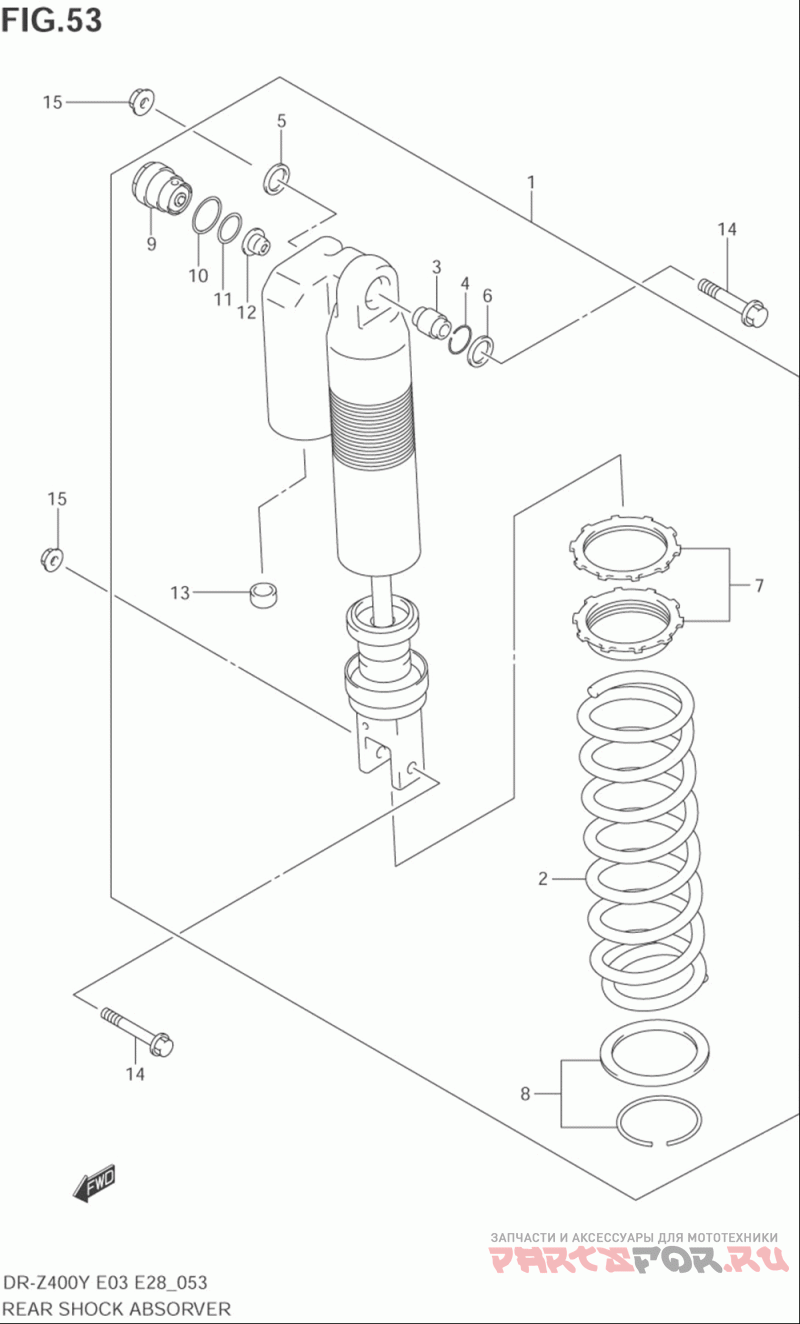 FIG.53

15
5
1
9
10
11
12
3
4
6
14
15
13
7
2
8
14
FWD

ЗАПЧАСТИ И АКСЕССУАРЫ ДЛЯ МОТОТЕХНИКИ
PARTSFOR.RU

DR-Z400Y E03 E28_053
REAR SHOCK ABSORVER