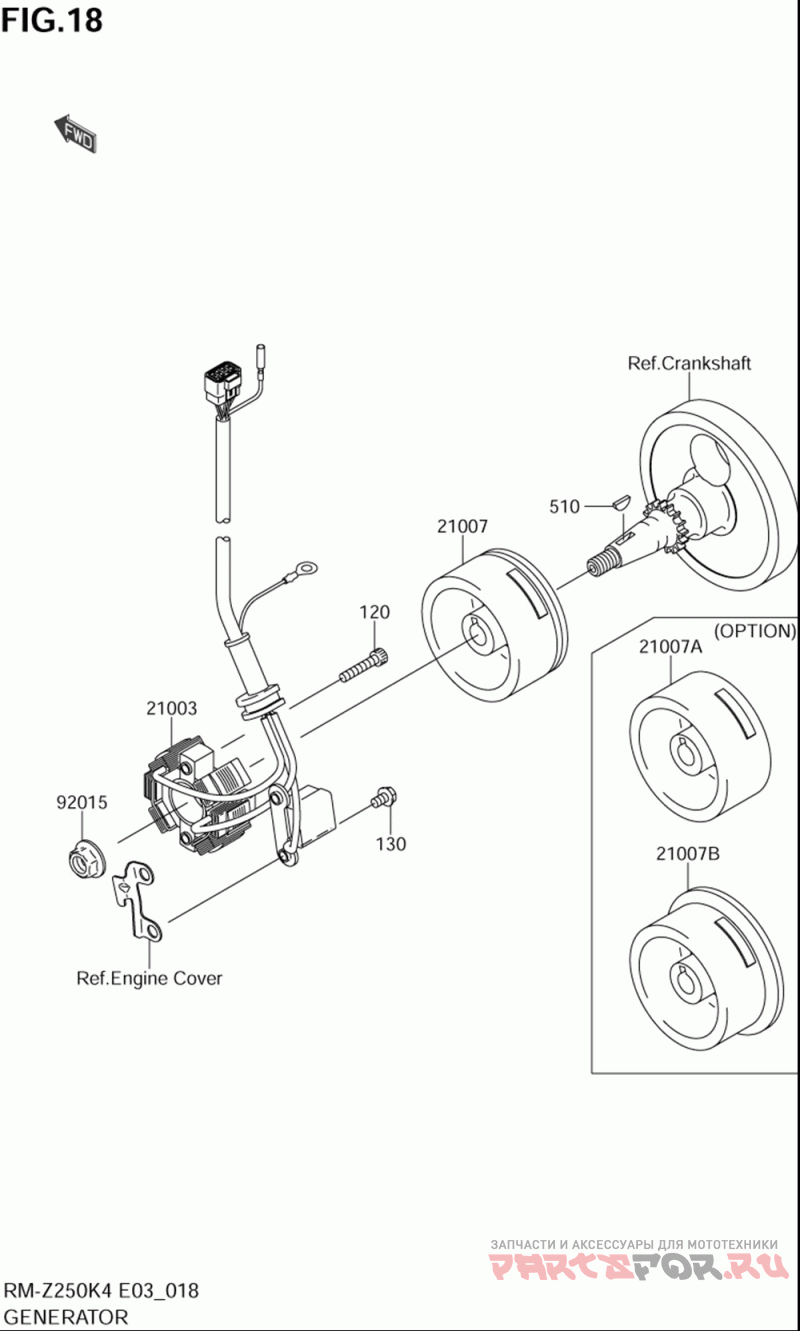 FIG.18

FWD

Ref.Crankshaft

510

21007

120

(OPTION)

21007A

21003

92015

130

21007B

Ref.Engine Cover

ЗАПЧАСТИ И АКСЕССУАРЫ ДЛЯ МОТОТЕХНИКИ
PARTSFOR.RU

RM-Z250K4 E03_018
GENERATOR